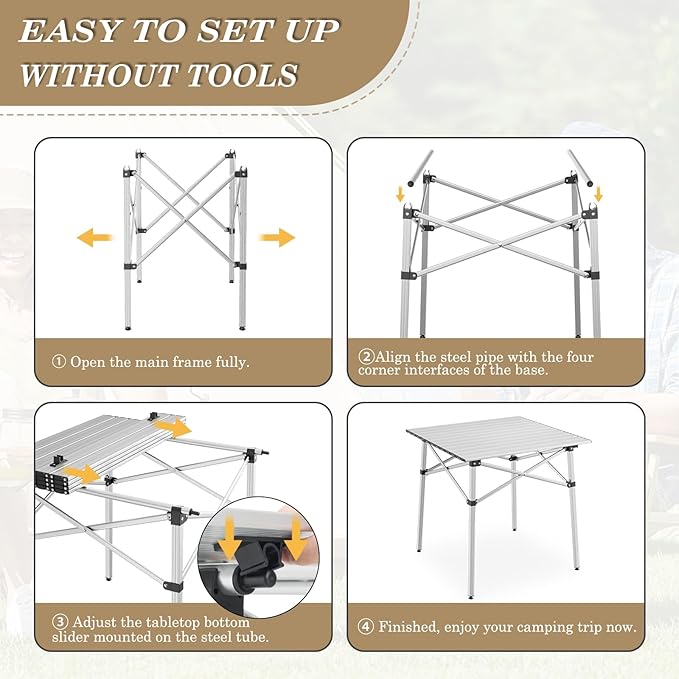 EASY TO SET UP WITHOUT TOOLS

① Open the main frame fully.

②Align the steel pipe with the four corner interfaces of the base.

③ Adjust the tabletop bottom slider mounted on the steel tube.

④ Finished, enjoy your camping trip now.