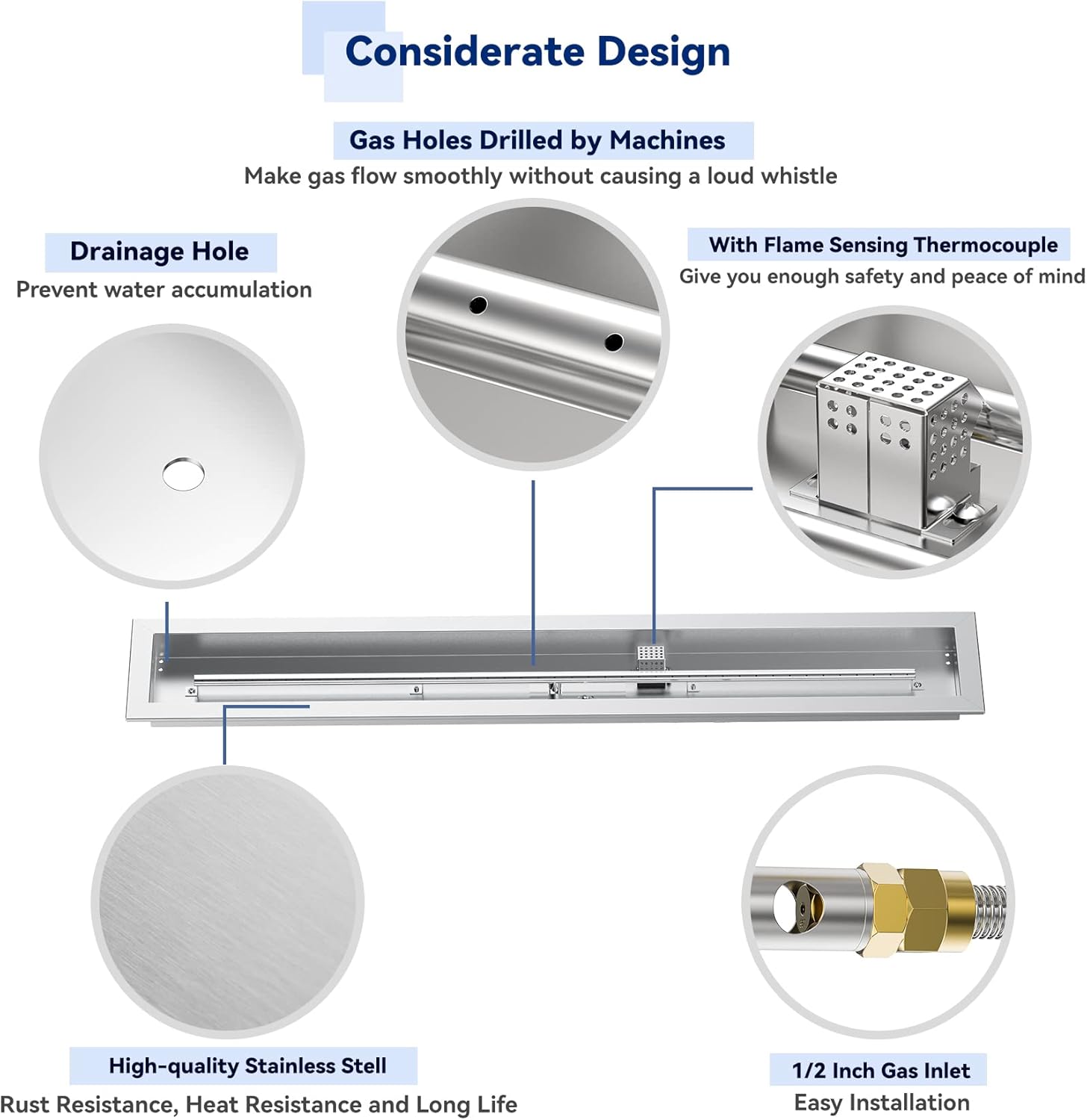 Considerate Design

Gas Holes Drilled by Machines
Make gas flow smoothly without causing a loud whistle

Drainage Hole
Prevent water accumulation

With Flame Sensing Thermocouple
Give you enough safety and peace of mind

High-quality Stainless Stell
Rust Resistance, Heat Resistance and Long Life

1/2 Inch Gas Inlet
Easy Installation