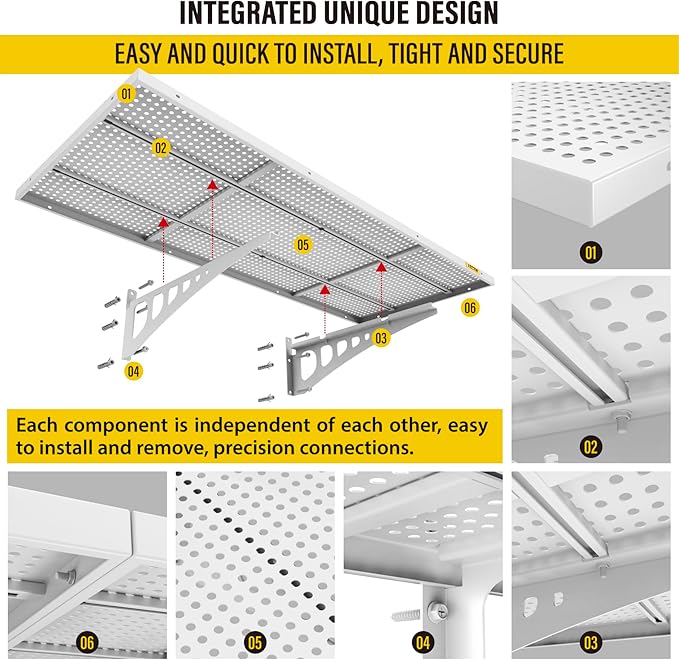 INTEGRATED UNIQUE DESIGN

EASY AND QUICK TO INSTALL, TIGHT AND SECURE

01
02
05
06
03
04

01

02

Each component is independent of each other, easy to install and remove, precision connections.

06
05
04
03