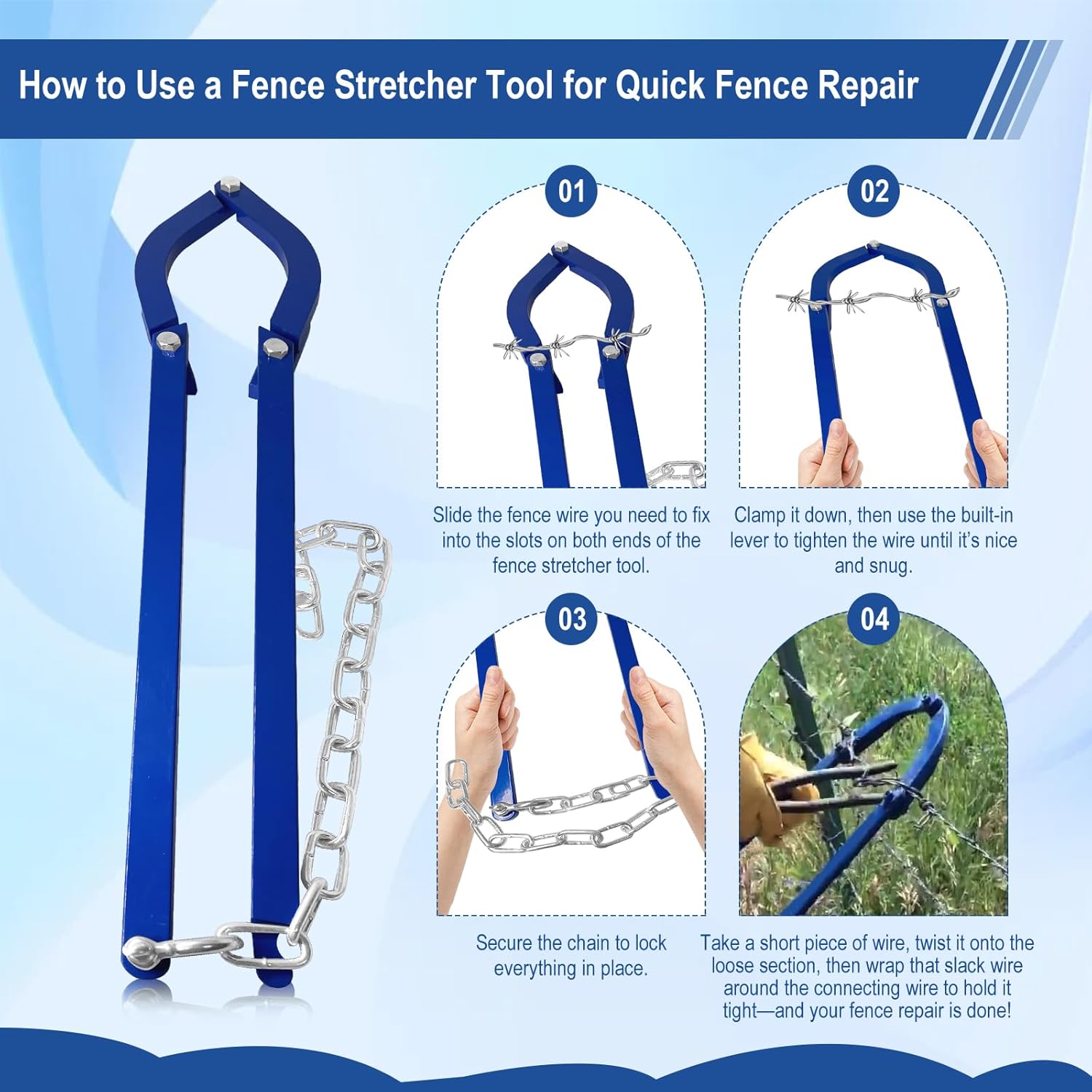 How to Use a Fence Stretcher Tool for Quick Fence Repair

01

Slide the fence wire you need to fix into the slots on both ends of the fence stretcher tool.

02

Clamp it down, then use the built-in lever to tighten the wire until it's nice and snug.

03

Secure the chain to lock everything in place.

04

Take a short piece of wire, twist it onto the loose section, then wrap that slack wire around the connecting wire to hold it tight—and your fence repair is done!