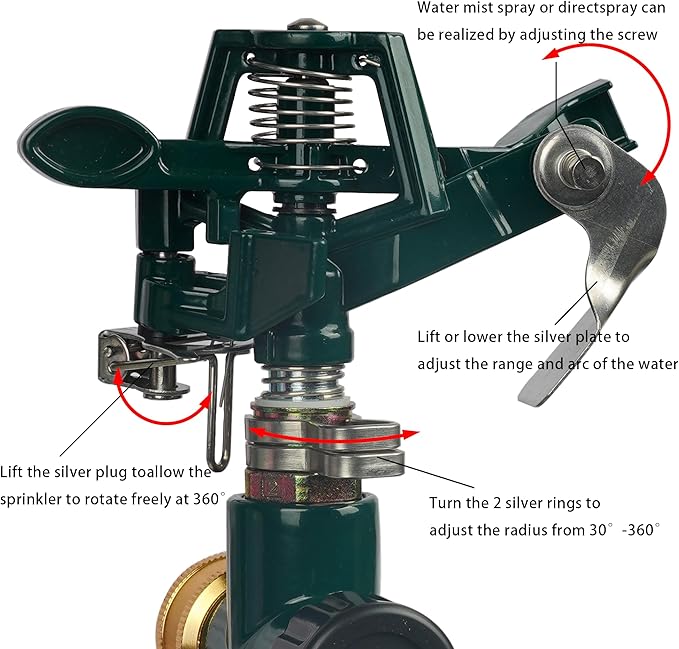 Water mist spray or directspray can be realized by adjusting the screw

Lift or lower the silver plate to adjust the range and arc of the water

Lift the silver plug toallow the sprinkler to rotate freely at 360°

Turn the 2 silver rings to adjust the radius from 30° -360°