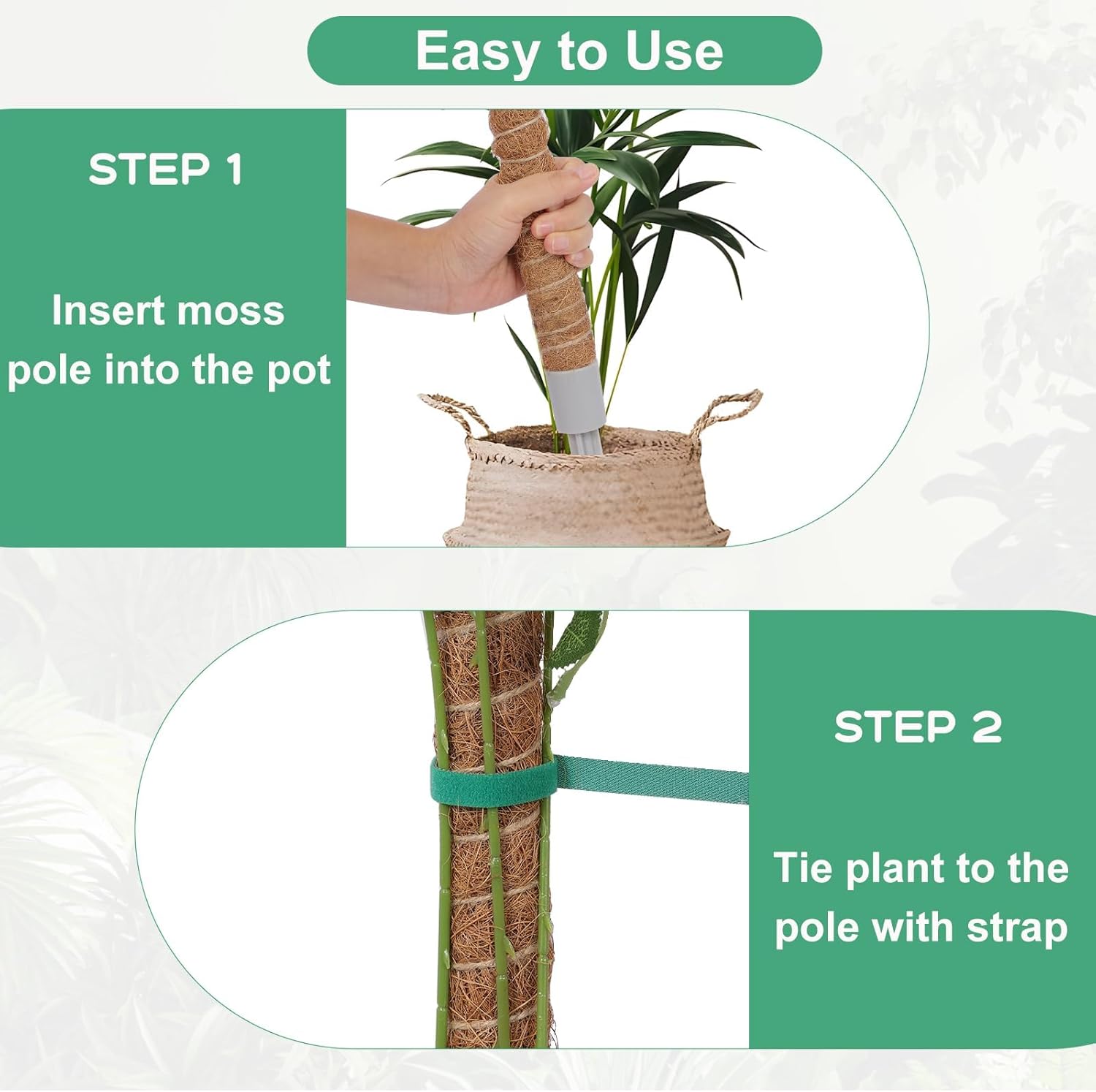 Easy to Use

STEP 1

Insert moss pole into the pot

STEP 2

Tie plant to the pole with strap