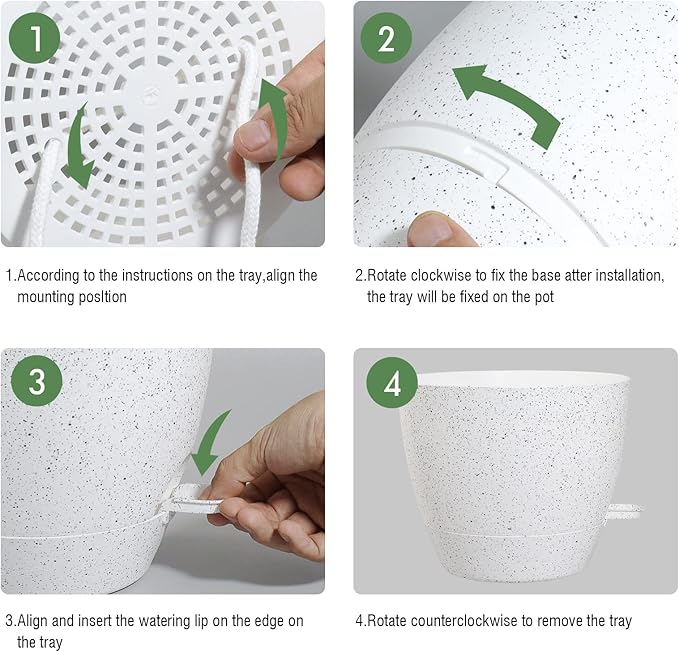 1

2

1.According to the instructions on the tray,align the mounting posltion

2.Rotate clockwise to fix the base atter installation, the tray will be fixed on the pot

3

4

3.Align and insert the watering lip on the edge on the tray

4.Rotate counterclockwise to remove the tray