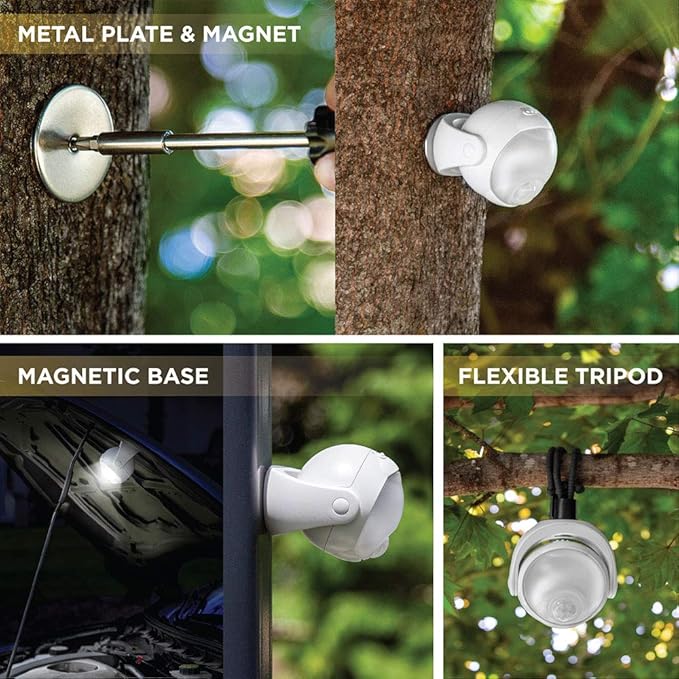 METAL PLATE & MAGNET

MAGNETIC BASE

FLEXIBLE TRIPOD