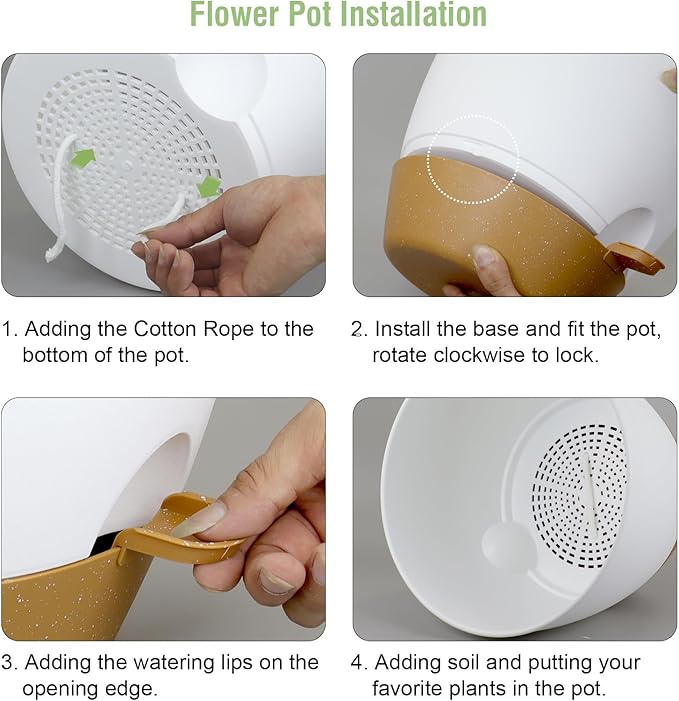 Flower Pot Installation

1. Adding the Cotton Rope to the bottom of the pot.

2. Install the base and fit the pot, rotate clockwise to lock.

3. Adding the watering lips on the opening edge.

4. Adding soil and putting your favorite plants in the pot.