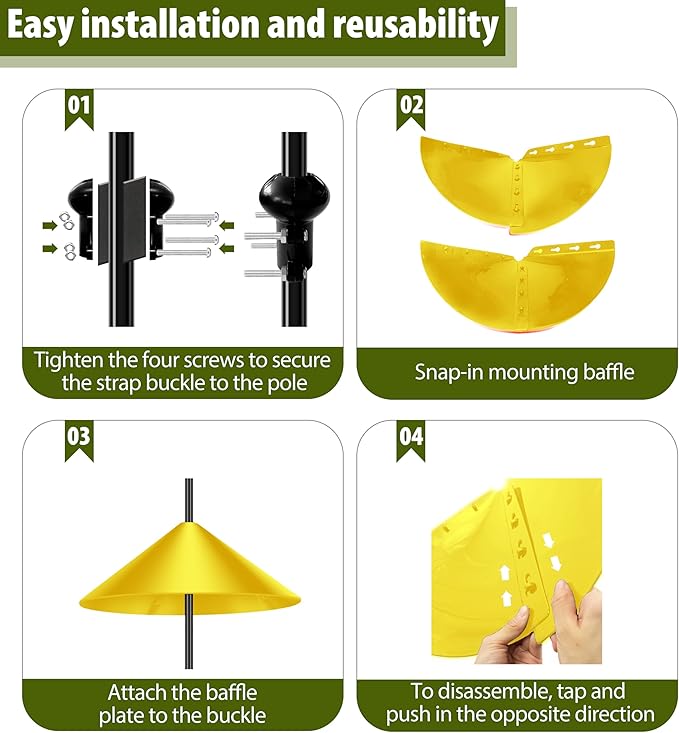 Easy installation and reusability

01

Tighten the four screws to secure the strap buckle to the pole

02

Snap-in mounting baffle

03

Attach the baffle plate to the buckle

04

To disassemble, tap and push in the opposite direction