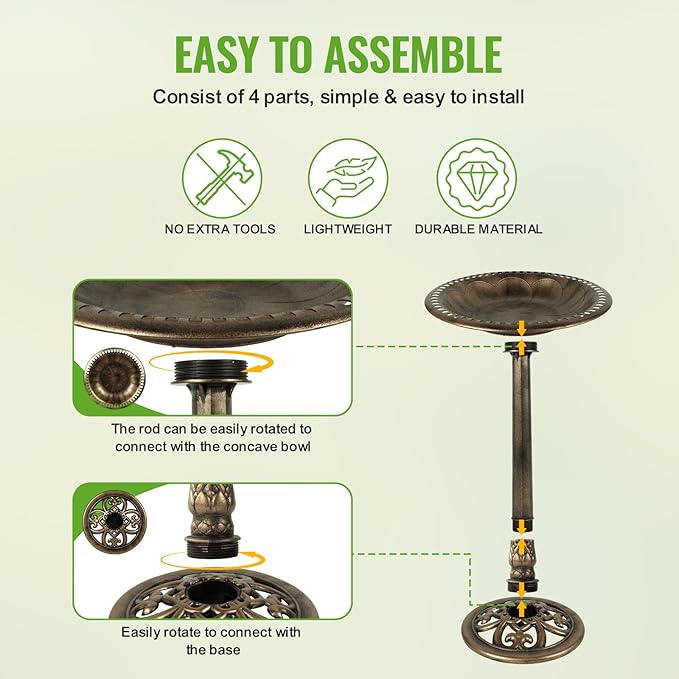 EASY TO ASSEMBLE

Consist of 4 parts, simple & easy to install

NO EXTRA TOOLS

LIGHTWEIGHT

DURABLE MATERIAL

The rod can be easily rotated to connect with the concave bowl

Easily rotate to connect with the base