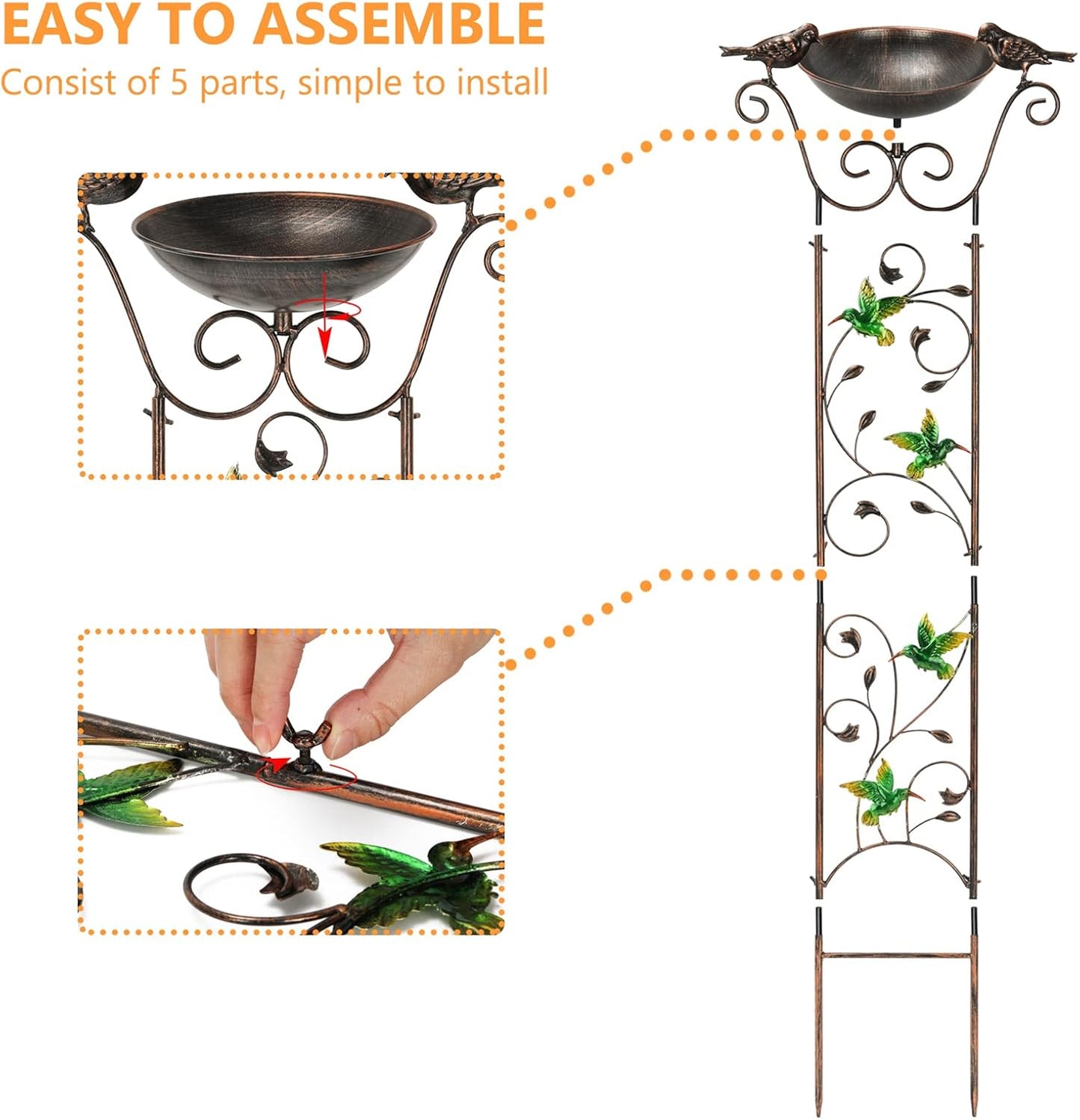 EASY TO ASSEMBLE

Consist of 5 parts, simple to install