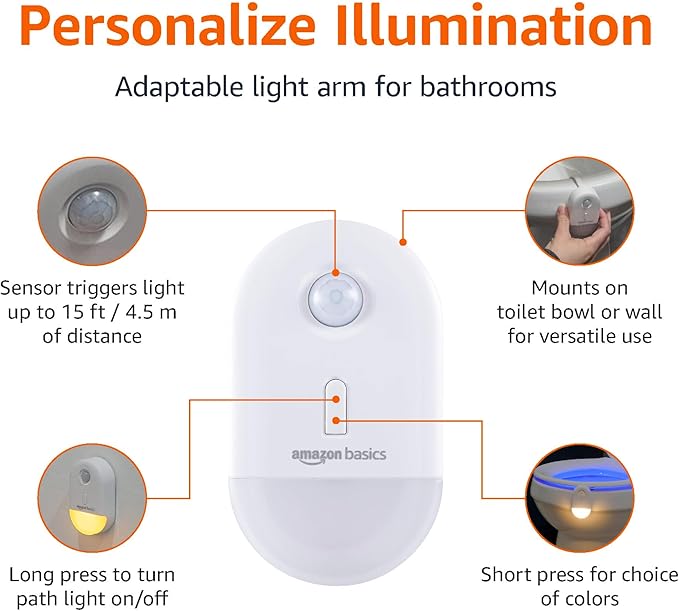 Personalize Illumination

Adaptable light arm for bathrooms

Sensor triggers light up to 15 ft / 4.5 m of distance

Mounts on toilet bowl or wall for versatile use

amazon basics

Long press to turn path light on/off

Short press for choice of colors