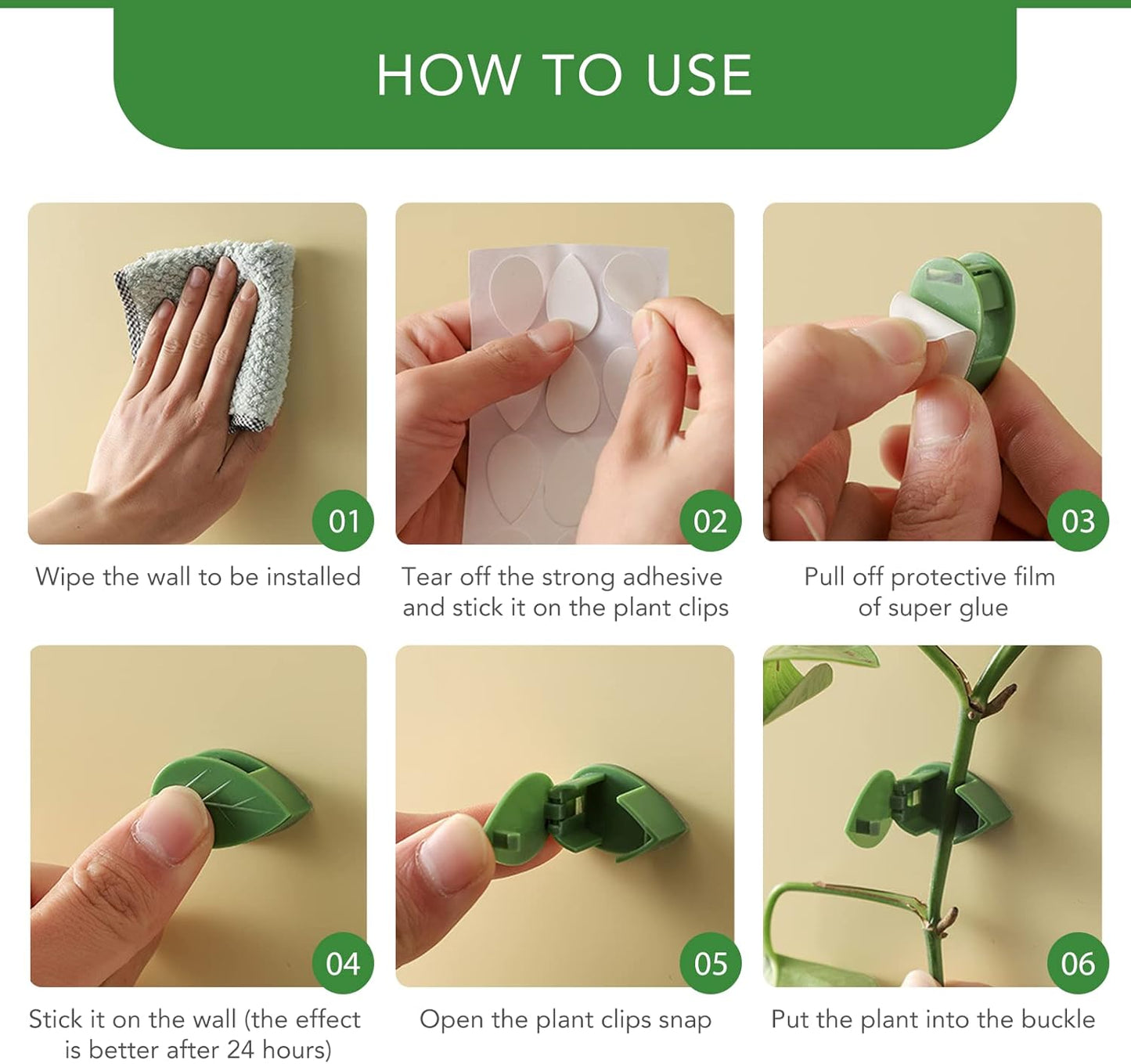 HOW TO USE

01
Wipe the wall to be installed

02
Tear off the strong adhesive and stick it on the plant clips

03
Pull off protective film of super glue

04
Stick it on the wall (the effect is better after 24 hours)

05
Open the plant clips snap

06
Put the plant into the buckle