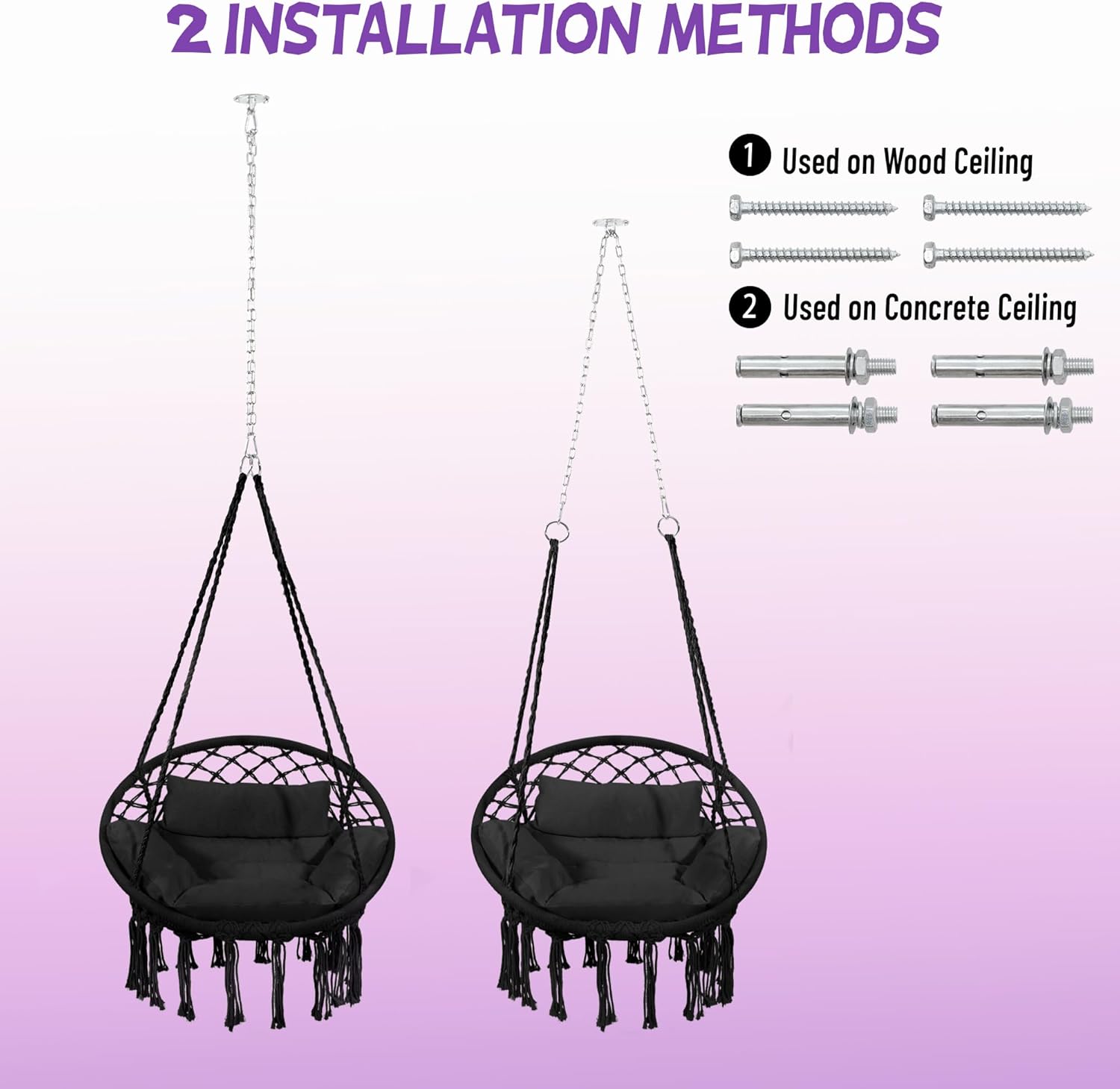 2 INSTALLATION METHODS

1 Used on Wood Ceiling

2 Used on Concrete Ceiling