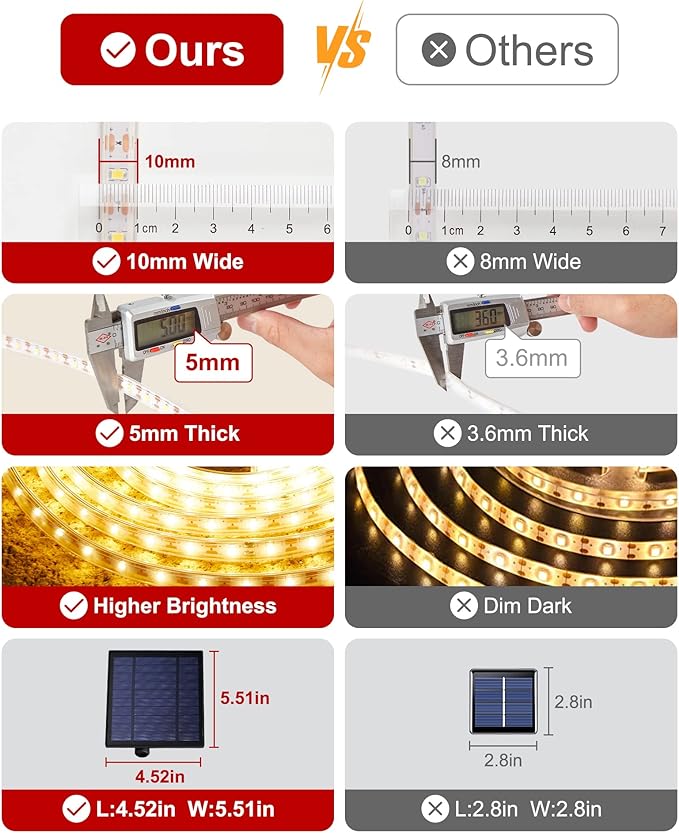 Ours VS Others

10mm
0 1cm 2 3 4 5 6
10mm Wide

8mm
0 1cm 2 3 4 5 6 7
8mm Wide

5.00
5mm
5mm Thick

3.60
3.6mm
3.6mm Thick

Higher Brightness

Dim Dark

5.51in
4.52in
L:4.52in W:5.51in

2.8in
2.8in
L:2.8in W:2.8in