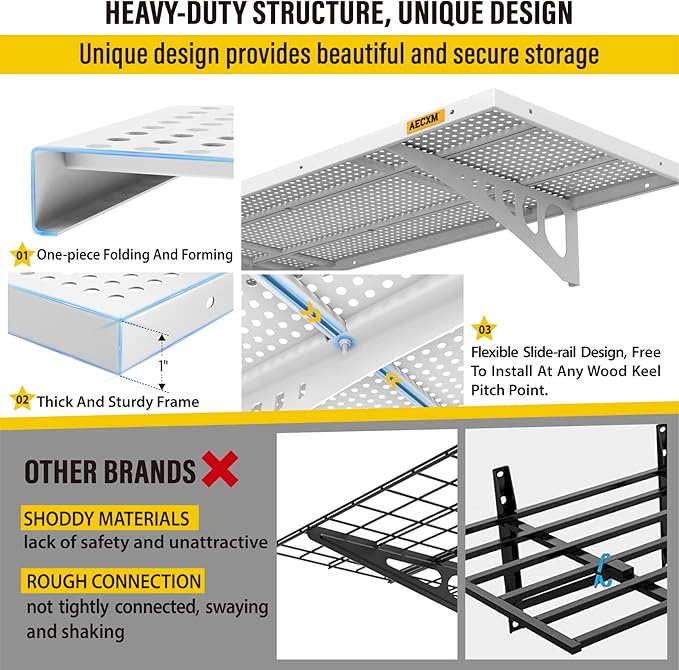 HEAVY-DUTY STRUCTURE, UNIQUE DESIGN

Unique design provides beautiful and secure storage

AECXM

01 One-piece Folding And Forming

1"

02 Thick And Sturdy Frame

03 Flexible Slide-rail Design, Free To Install At Any Wood Keel Pitch Point.

OTHER BRANDS

SHODDY MATERIALS
lack of safety and unattractive

ROUGH CONNECTION
not tightly connected, swaying and shaking