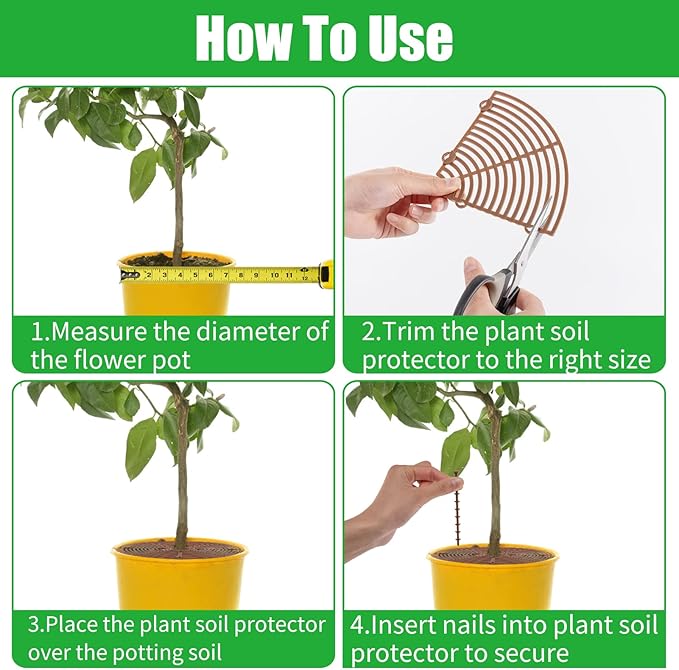 How To Use

2 3 4 5 6 7 8 9 10 11 12

1.Measure the diameter of the flower pot

2.Trim the plant soil protector to the right size

3.Place the plant soil protector over the potting soil

4.Insert nails into plant soil protector to secure