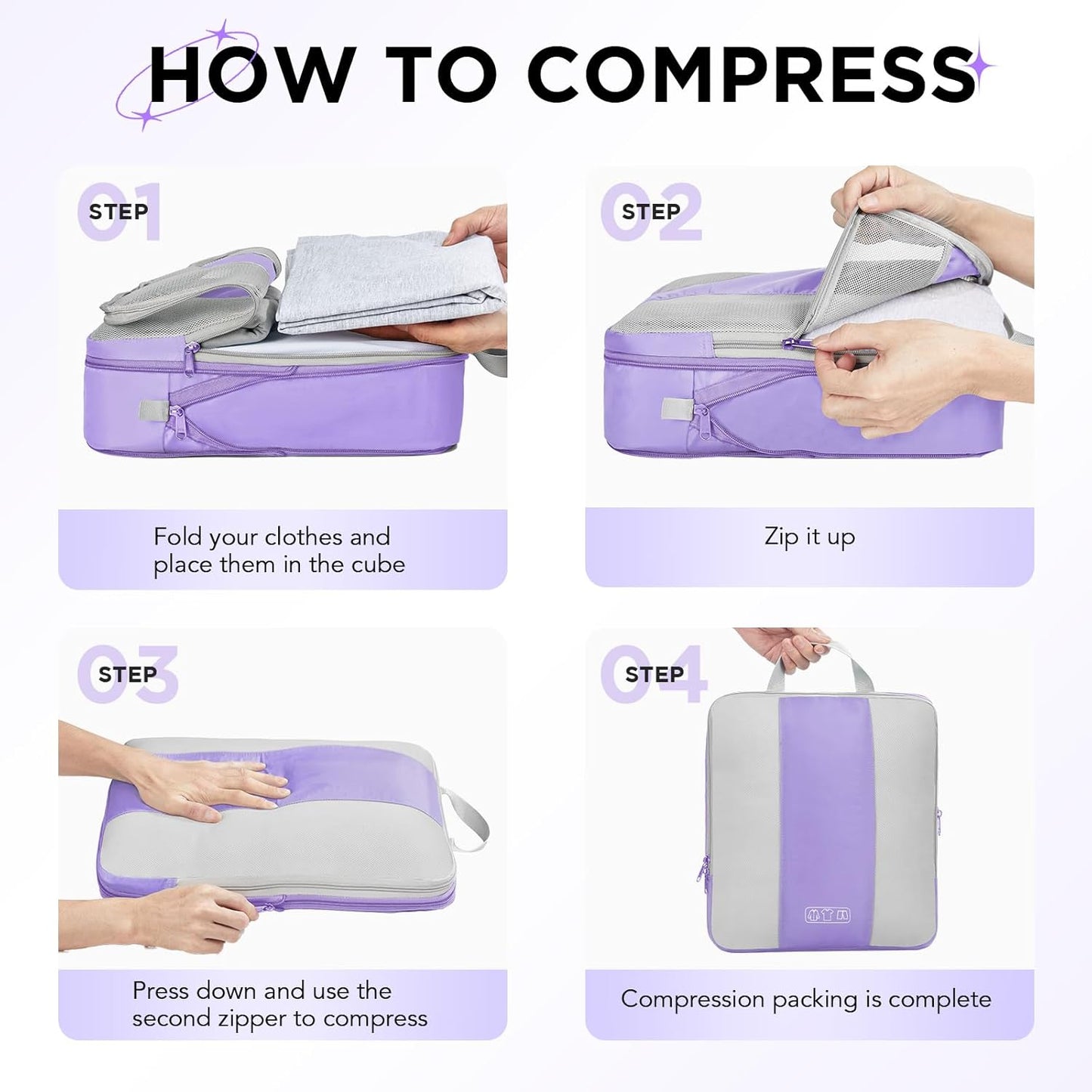 HOW TO COMPRESS

01 STEP

Fold your clothes and place them in the cube

02 STEP

Zip it up

03 STEP

Press down and use the second zipper to compress

04 STEP

Compression packing is complete