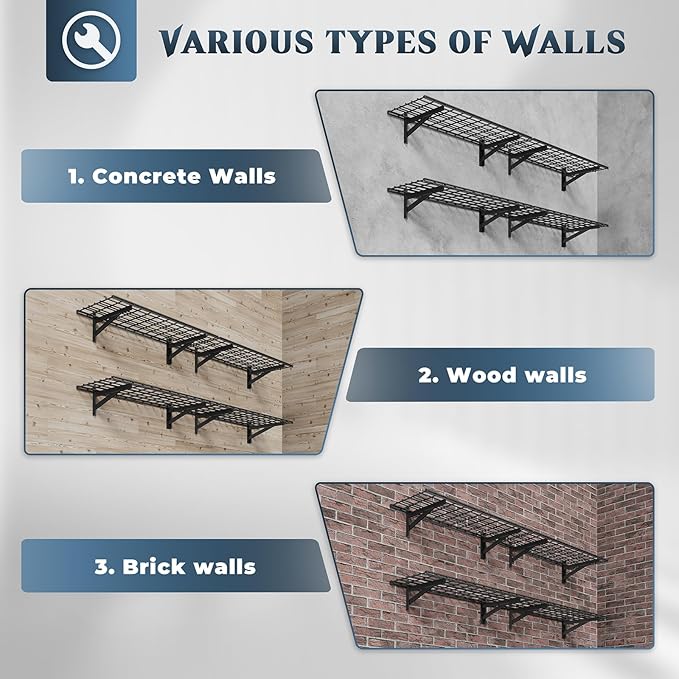 VARIOUS TYPES OF WALLS

1. Concrete Walls

2. Wood walls

3. Brick walls