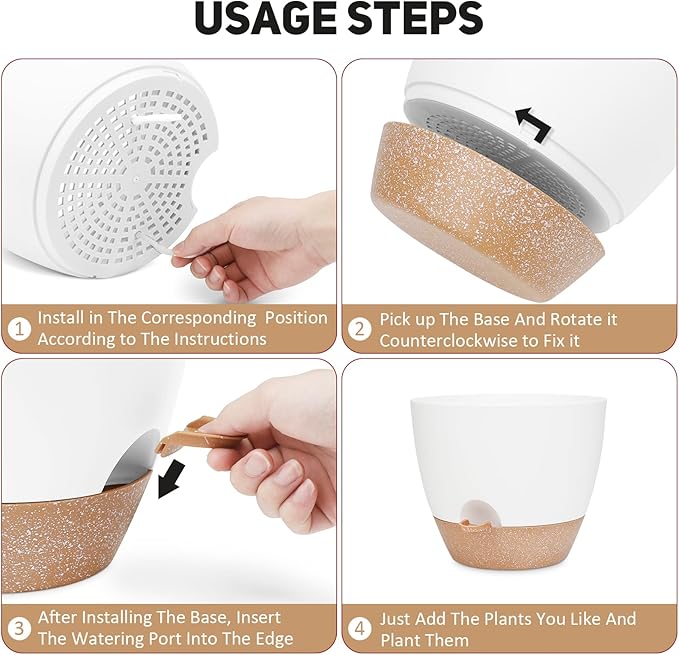 USAGE STEPS

1 Install in The Corresponding Position According to The Instructions

2 Pick up The Base And Rotate it Counterclockwise to Fix it

3 After Installing The Base, Insert The Watering Port Into The Edge

4 Just Add The Plants You Like And Plant Them