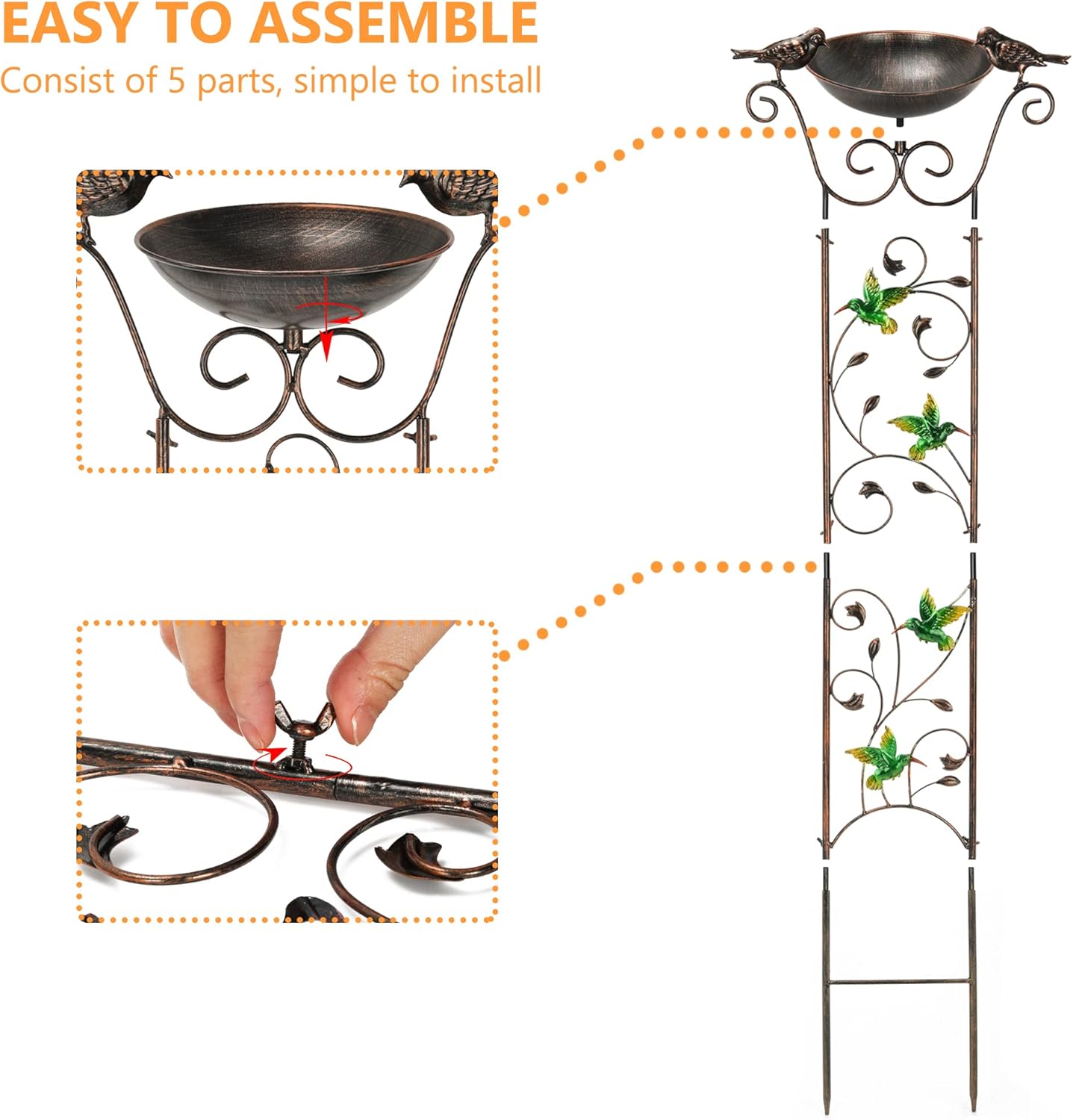 EASY TO ASSEMBLE
Consist of 5 parts, simple to install