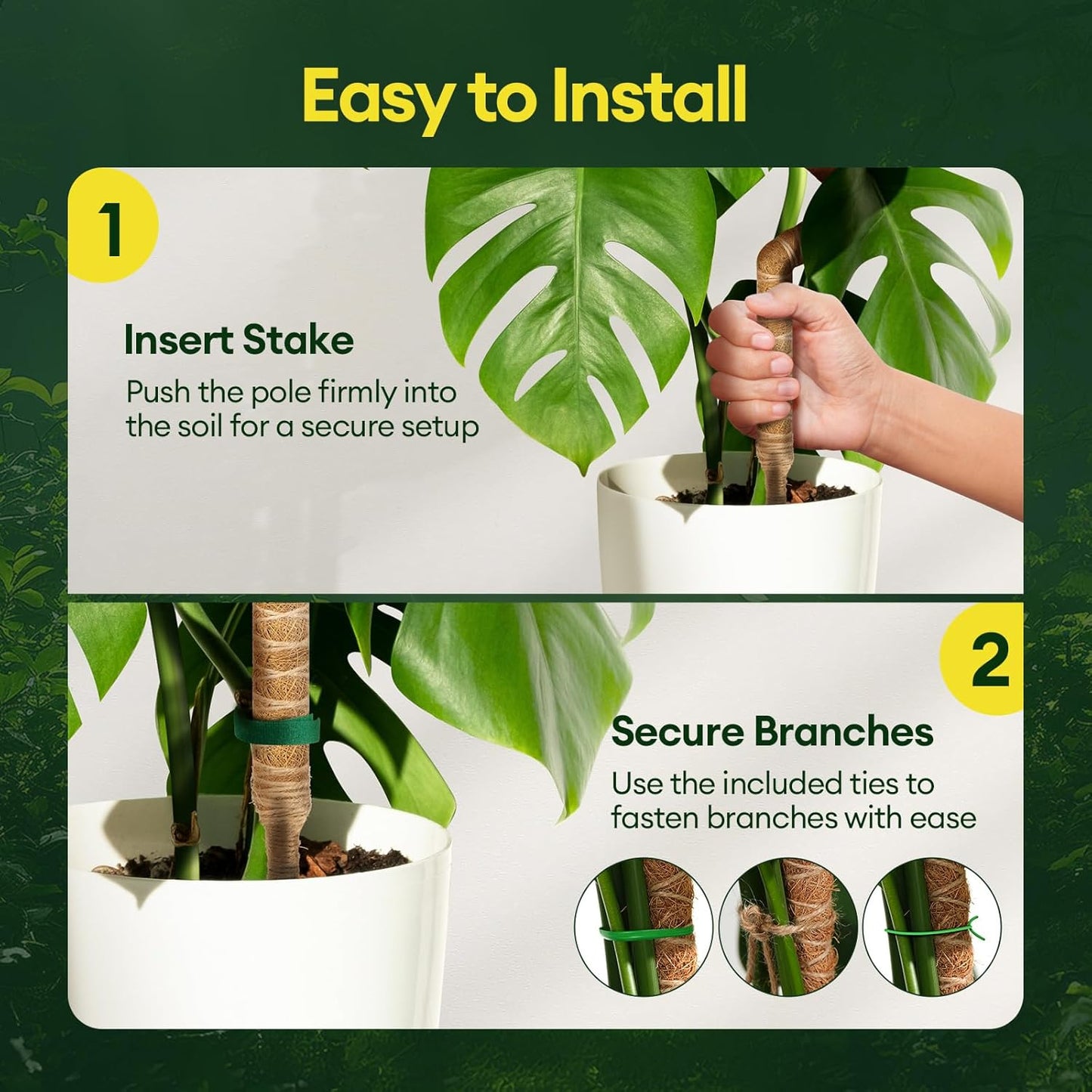 Easy to Install

1

Insert Stake

Push the pole firmly into the soil for a secure setup

2

Secure Branches

Use the included ties to fasten branches with ease