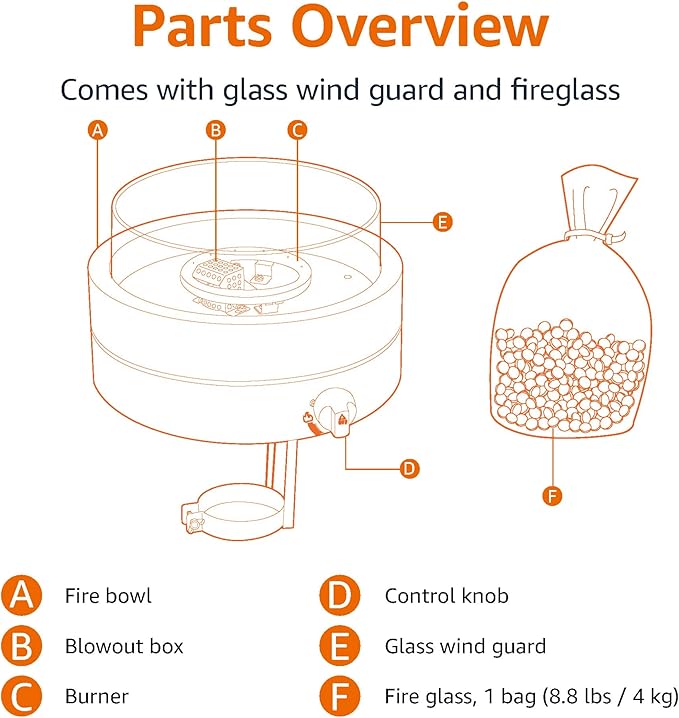 Parts Overview

Comes with glass wind guard and fireglass

A
B
C
E
D
F

A Fire bowl
B Blowout box
C Burner

D Control knob
E Glass wind guard
F Fire glass, 1 bag (8.8 lbs / 4 kg)