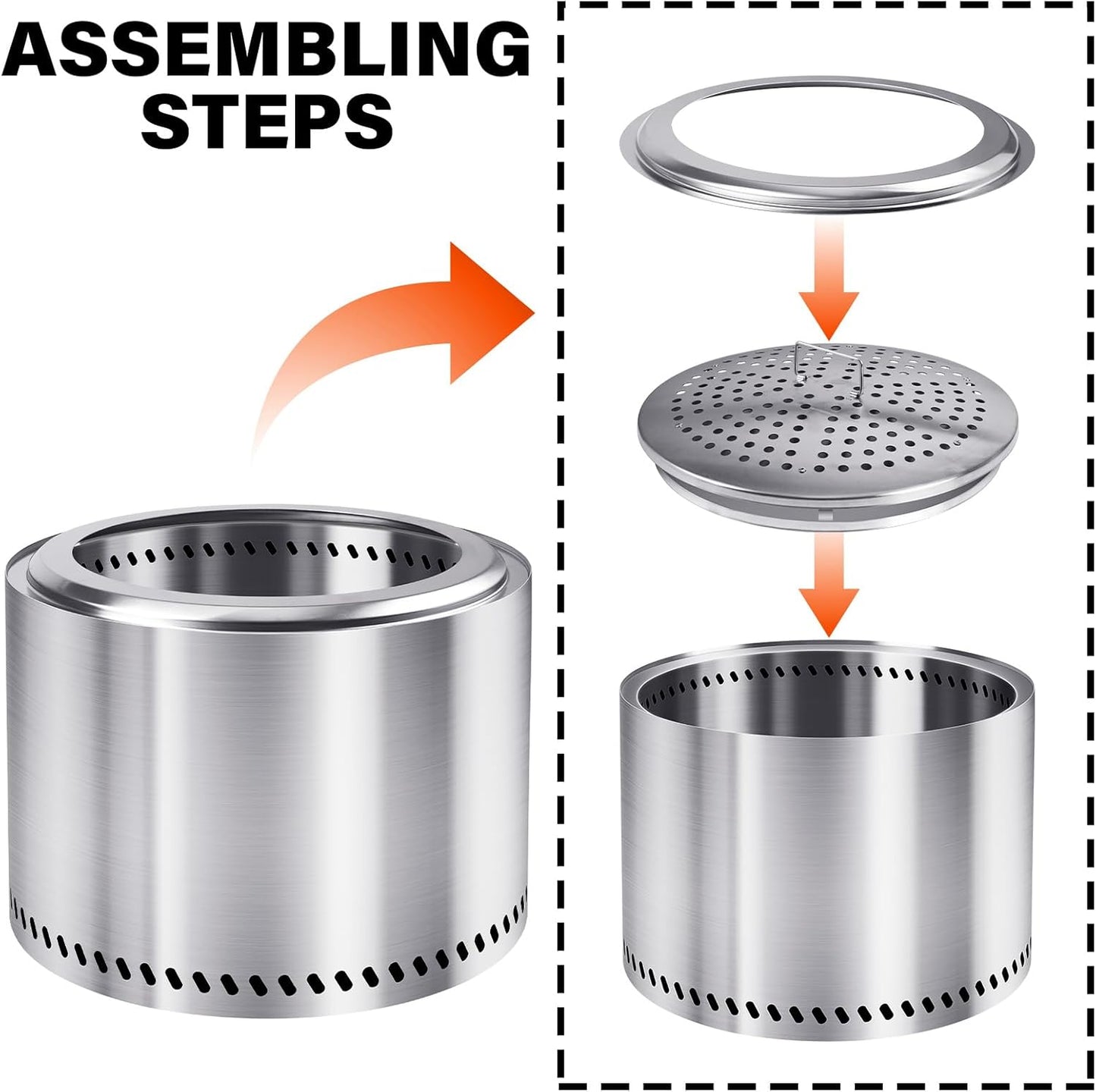 ASSEMBLING STEPS