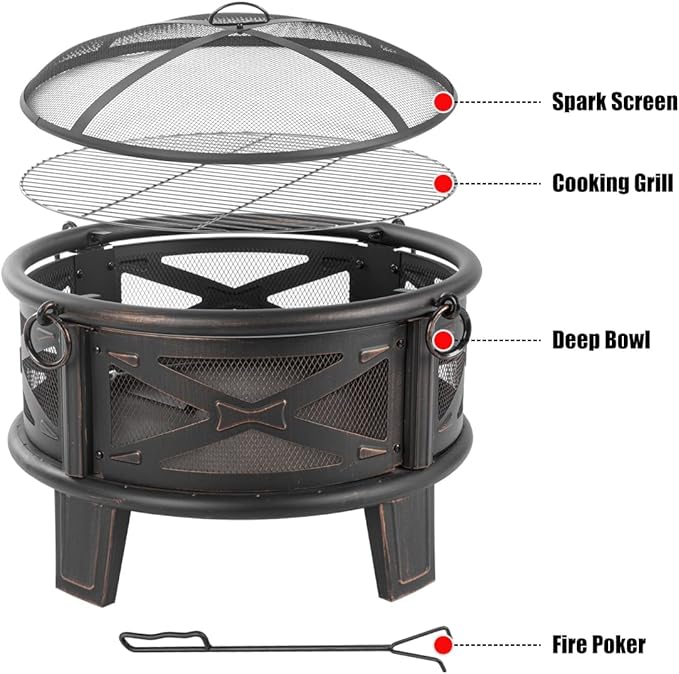 Spark Screen

Cooking Grill

Deep Bowl

Fire Poker