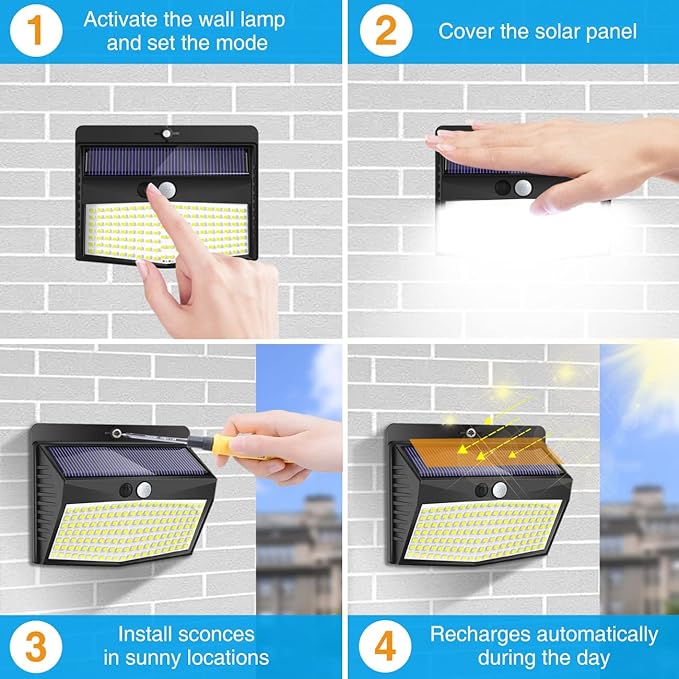 1 Activate the wall lamp and set the mode

2 Cover the solar panel

3 Install sconces in sunny locations

4 Recharges automatically during the day