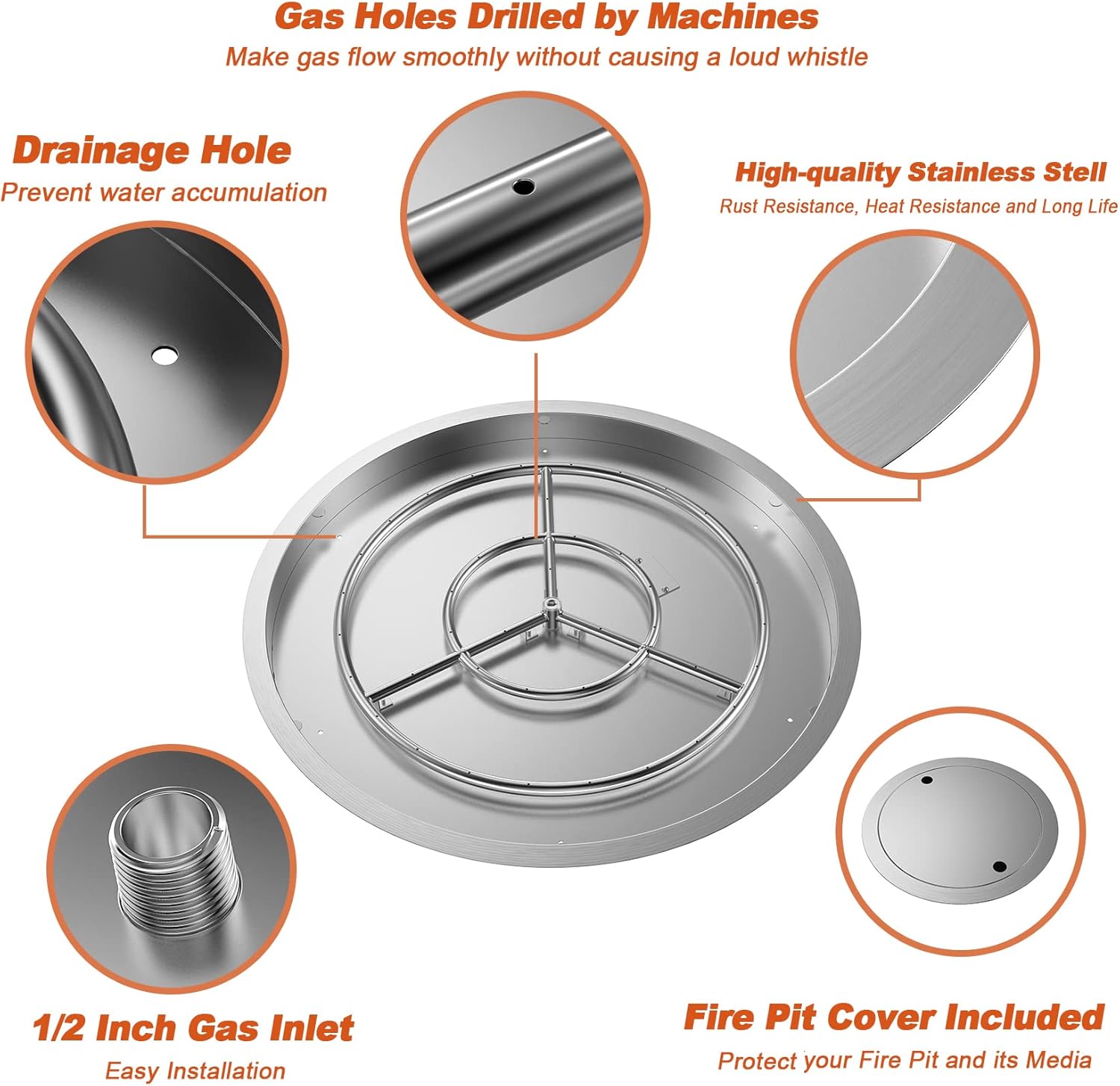 Gas Holes Drilled by Machines
Make gas flow smoothly without causing a loud whistle

Drainage Hole
Prevent water accumulation

High-quality Stainless Stell
Rust Resistance, Heat Resistance and Long Life

1/2 Inch Gas Inlet
Easy Installation

Fire Pit Cover Included
Protect your Fire Pit and its Media