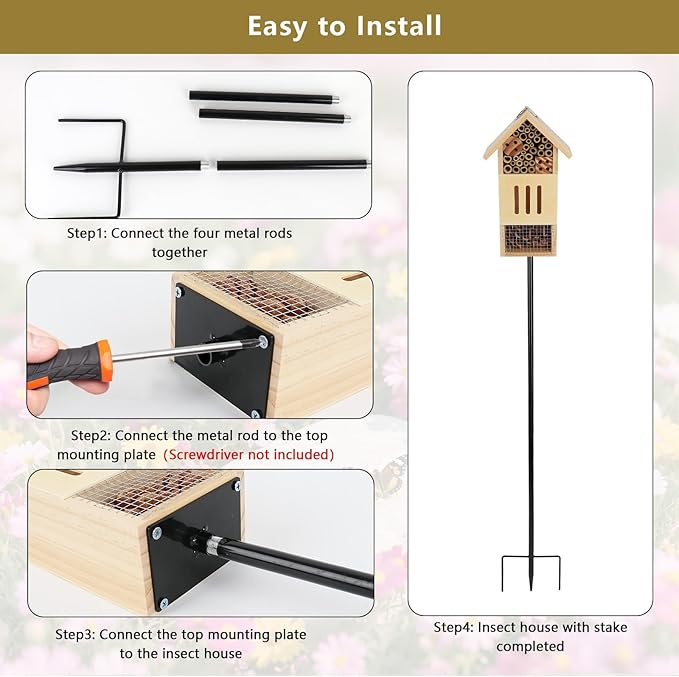 Easy to Install

Step1: Connect the four metal rods together

Step2: Connect the metal rod to the top mounting plate (Screwdriver not included)

Step3: Connect the top mounting plate to the insect house

Step4: Insect house with stake completed