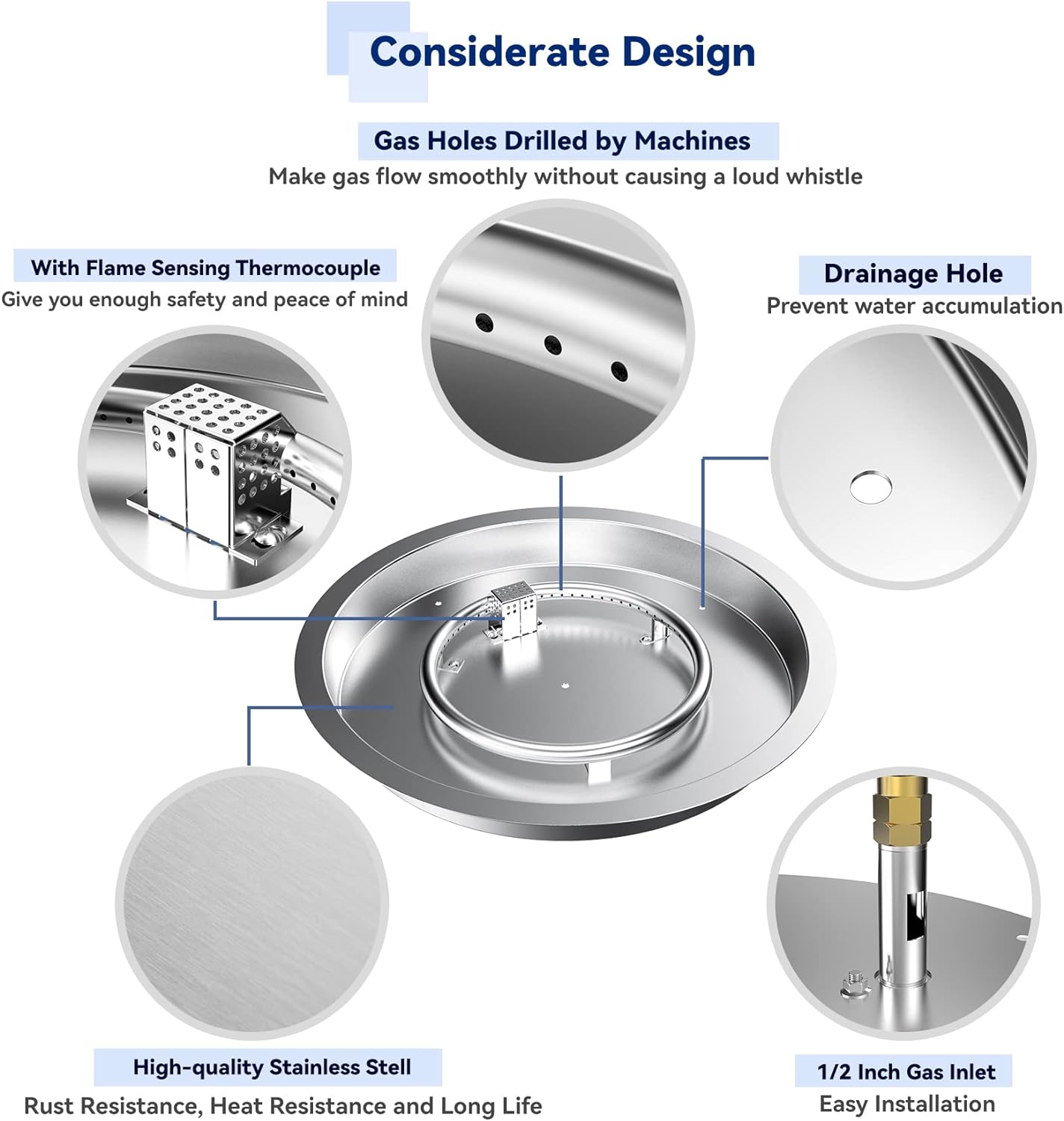 Considerate Design

Gas Holes Drilled by Machines
Make gas flow smoothly without causing a loud whistle

With Flame Sensing Thermocouple
Give you enough safety and peace of mind

Drainage Hole
Prevent water accumulation

High-quality Stainless Stell
Rust Resistance, Heat Resistance and Long Life

1/2 Inch Gas Inlet
Easy Installation