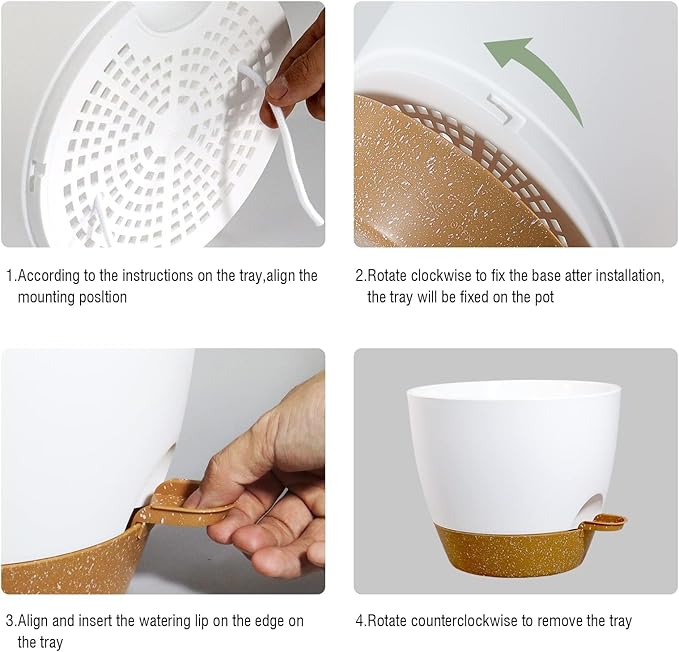 1.According to the instructions on the tray,align the mounting posltion

2.Rotate clockwise to fix the base atter installation, the tray will be fixed on the pot

3.Align and insert the watering lip on the edge on the tray

4.Rotate counterclockwise to remove the tray