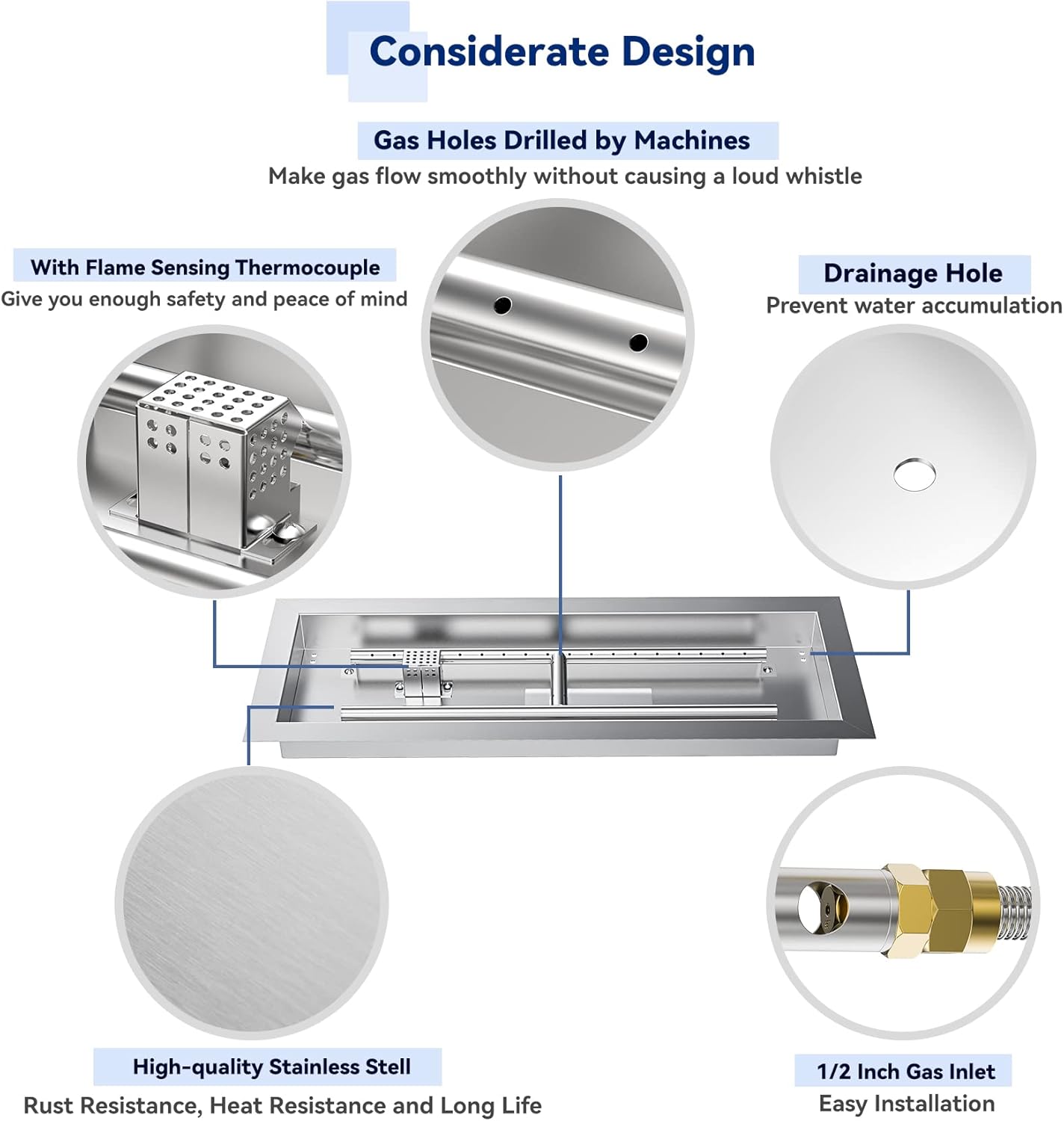 Considerate Design

Gas Holes Drilled by Machines
Make gas flow smoothly without causing a loud whistle

With Flame Sensing Thermocouple
Give you enough safety and peace of mind

Drainage Hole
Prevent water accumulation

High-quality Stainless Stell
Rust Resistance, Heat Resistance and Long Life

1/2 Inch Gas Inlet
Easy Installation