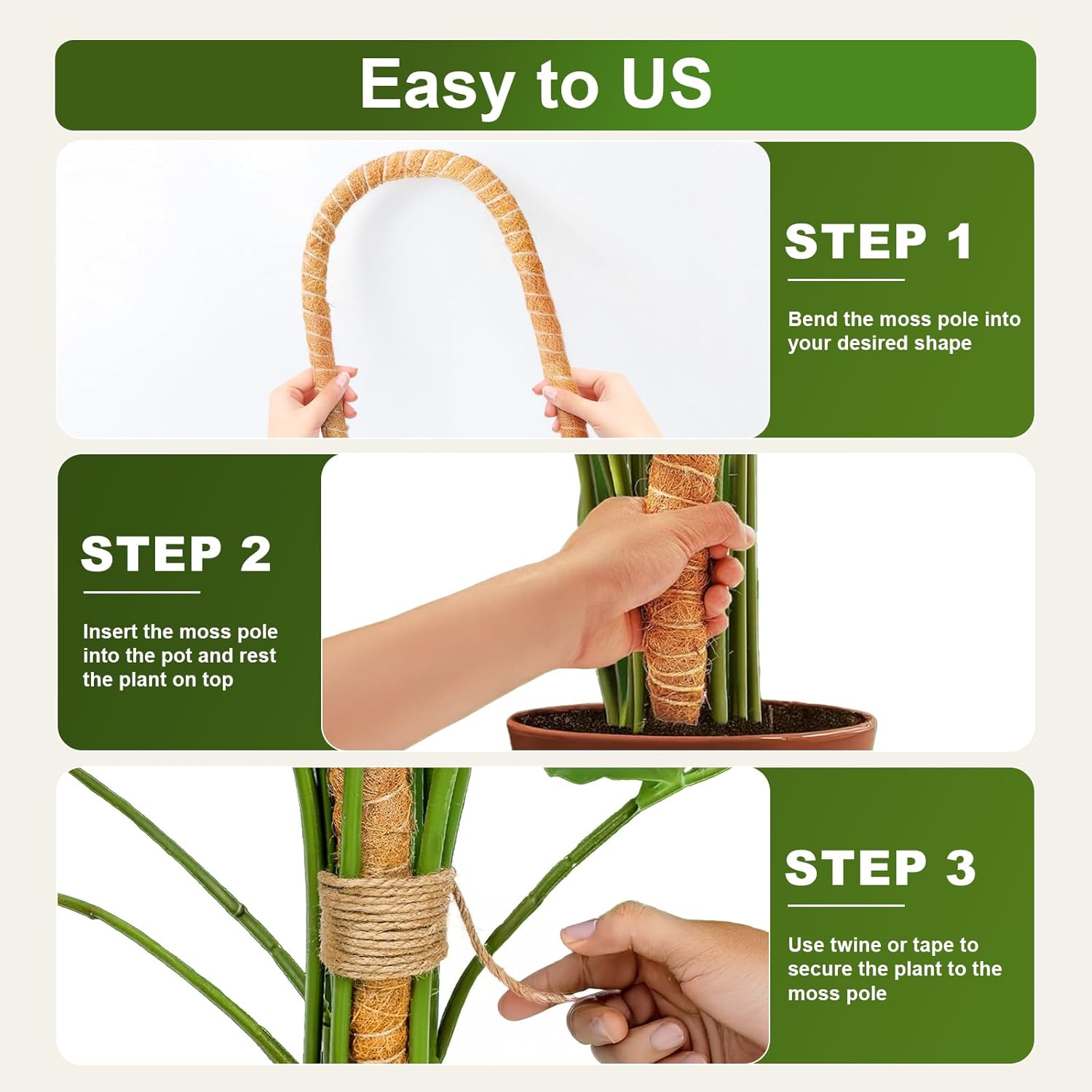 Easy to US

STEP 1

Bend the moss pole into your desired shape

STEP 2

Insert the moss pole into the pot and rest the plant on top

STEP 3

Use twine or tape to secure the plant to the moss pole