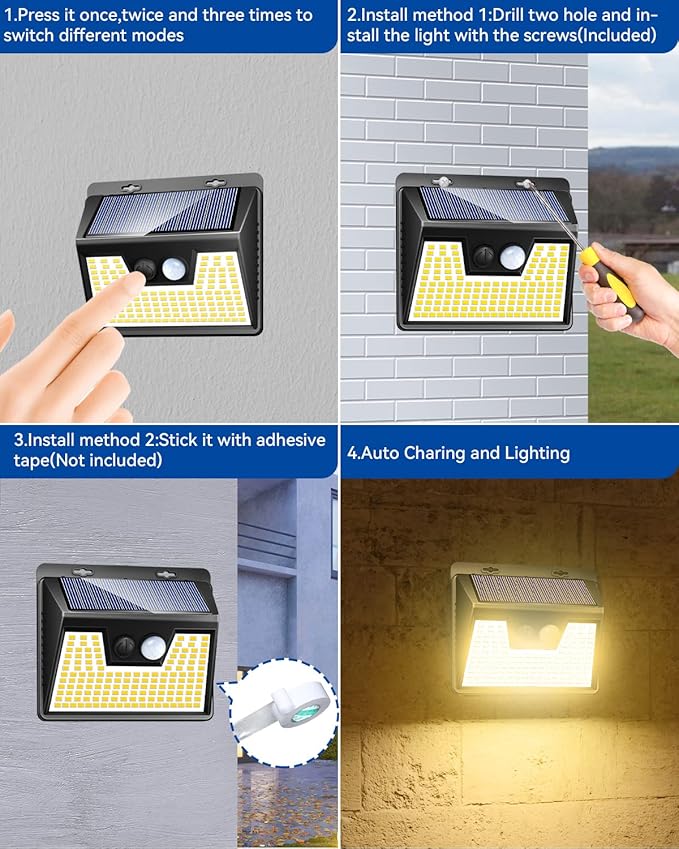 1.Press it once,twice and three times to switch different modes

2.Install method 1:Drill two hole and install the light with the screws(Included)

3.Install method 2:Stick it with adhesive tape(Not included)

4.Auto Charing and Lighting