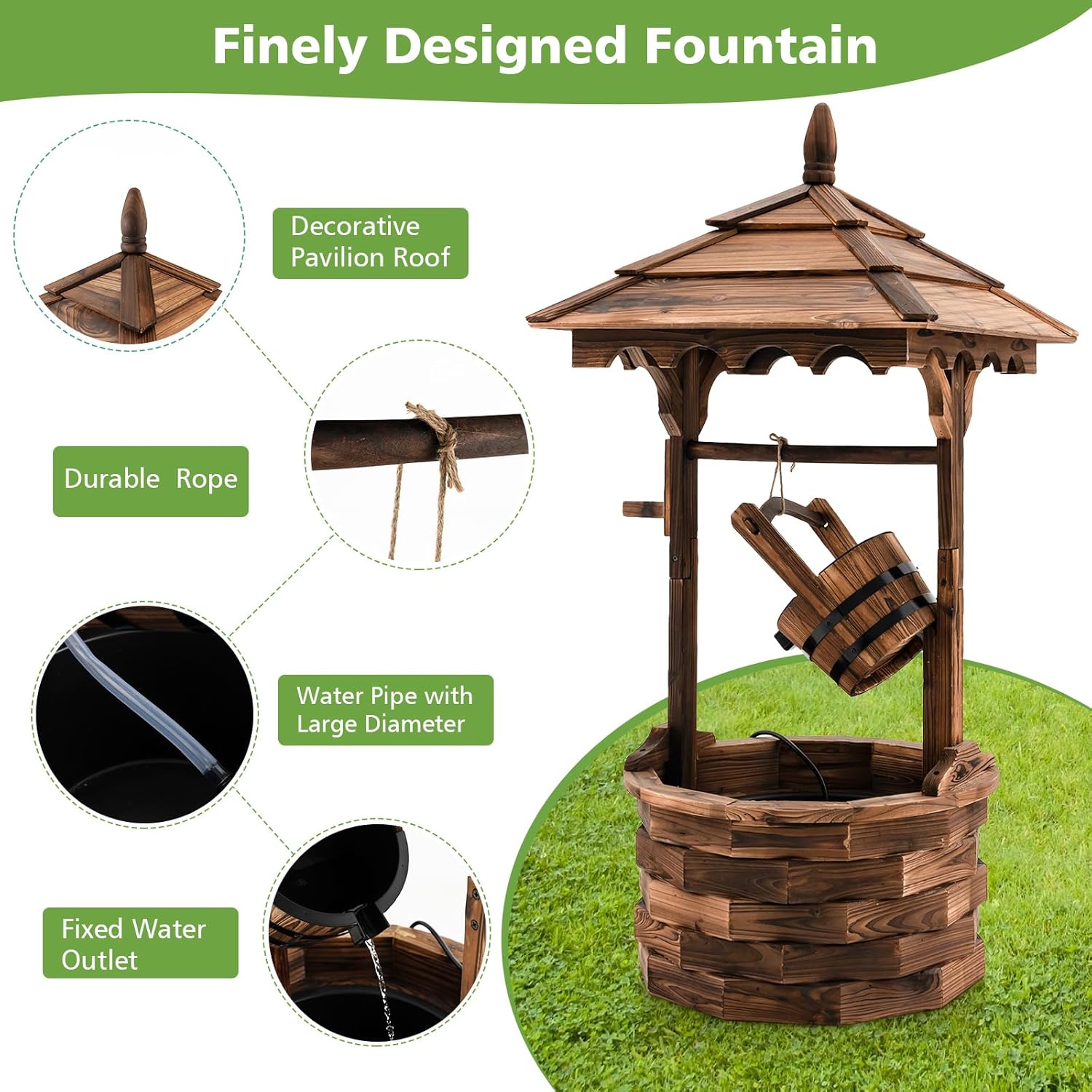 Finely Designed Fountain

Decorative Pavilion Roof

Durable Rope

Water Pipe with Large Diameter

Fixed Water Outlet