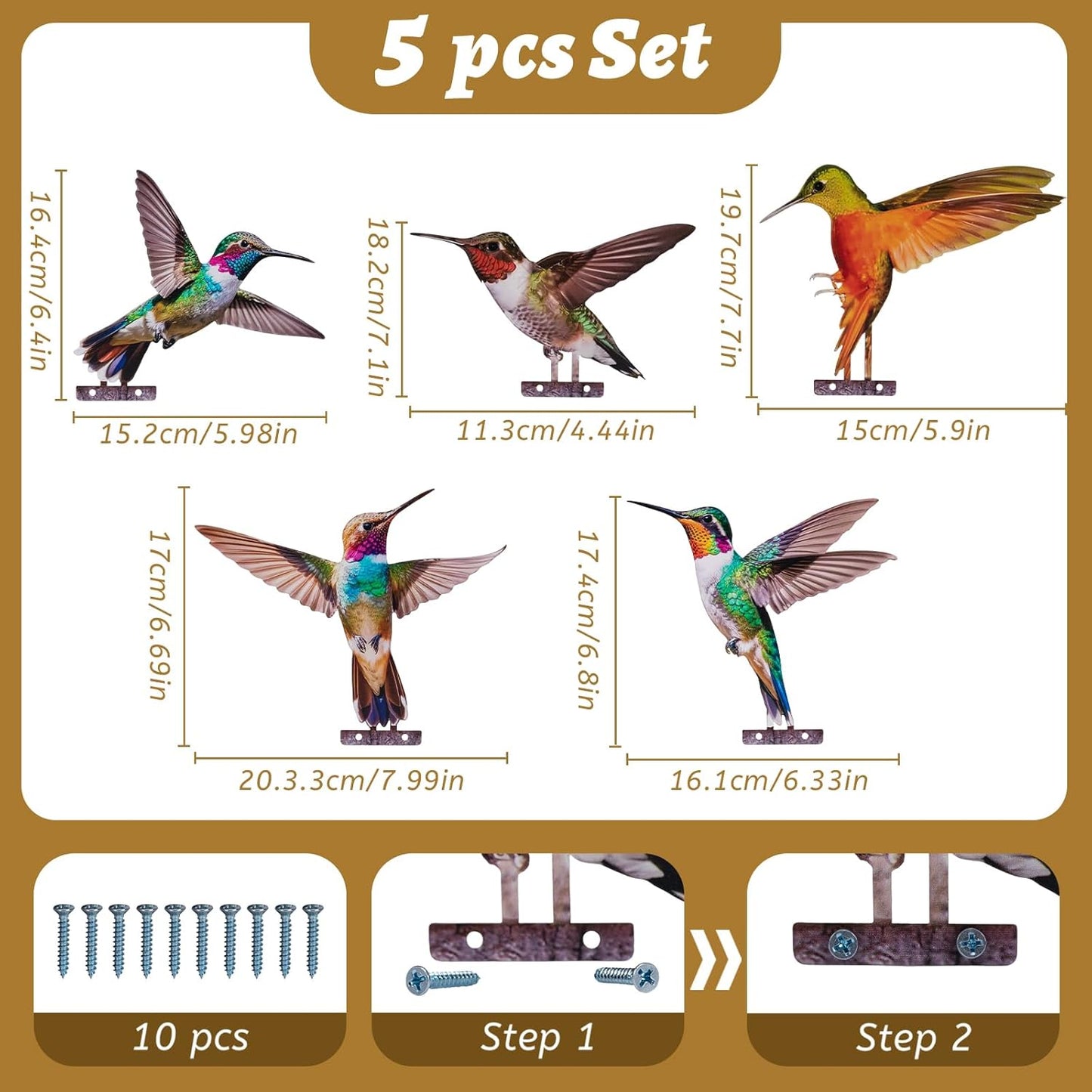 5 pcs Set

16.4cm/6.4in

15.2cm/5.98in

18.2cm/7.1in

11.3cm/4.44in

19.7cm/7.7in

15cm/5.9in

17cm/6.69in

20.3.3cm/7.99in

17.4cm/6.8in

16.1cm/6.33in

10 pcs

Step 1

Step 2