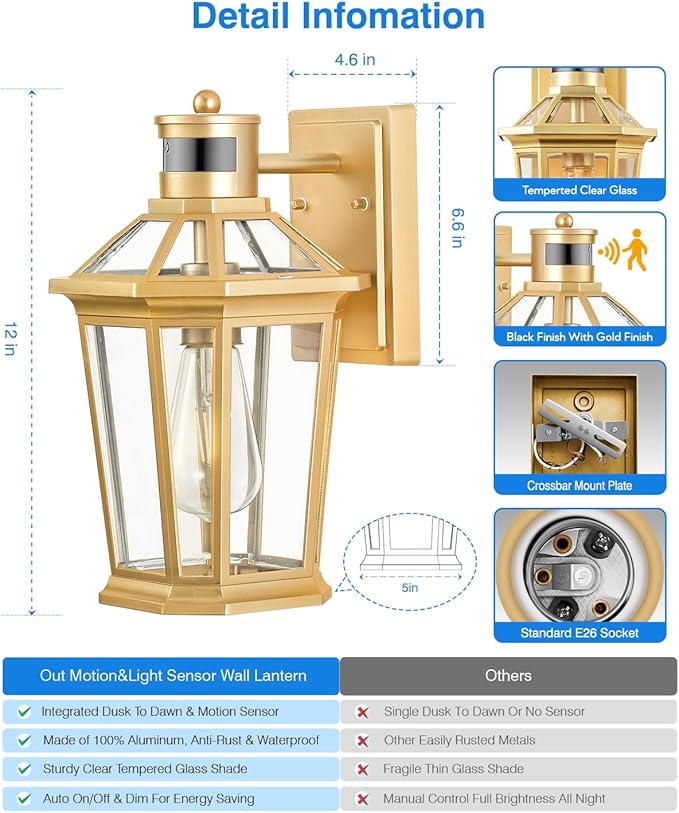 Detail Infomation

4.6 in

6.6 in

12 in

5in

Temperted Clear Glass

Black Finish With Gold Finish

Crossbar Mount Plate

Standard E26 Socket

| Out Motion&Light Sensor Wall Lantern | Others |
|---|---|
| Integrated Dusk To Dawn & Motion Sensor | Single Dusk To Dawn Or No Sensor |
| Made of 100% Aluminum, Anti-Rust & Waterproof | Other Easily Rusted Metals |
| Sturdy Clear Tempered Glass Shade | Fragile Thin Glass Shade |
| Auto On/Off & Dim For Energy Saving | Manual Control Full Brightness All Night |