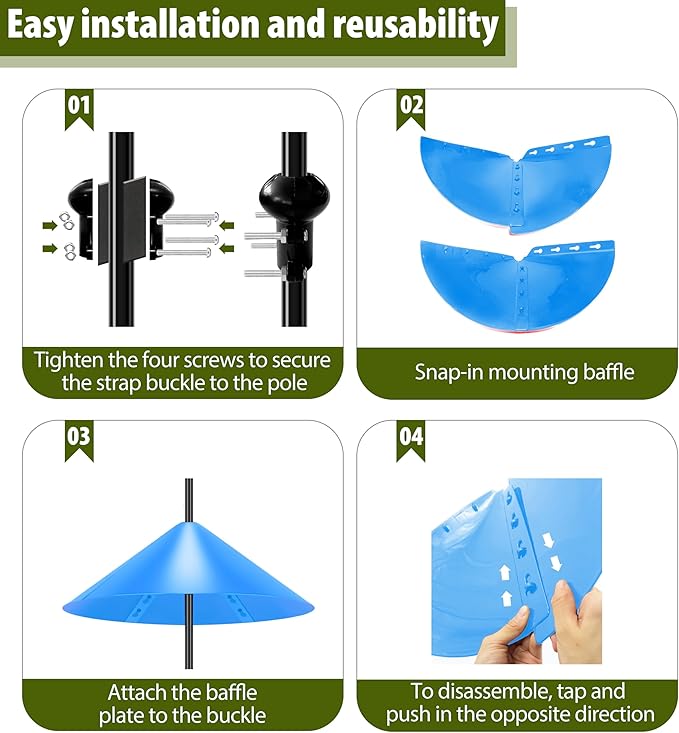 Easy installation and reusability

01

Tighten the four screws to secure the strap buckle to the pole

02

Snap-in mounting baffle

03

Attach the baffle plate to the buckle

04

To disassemble, tap and push in the opposite direction