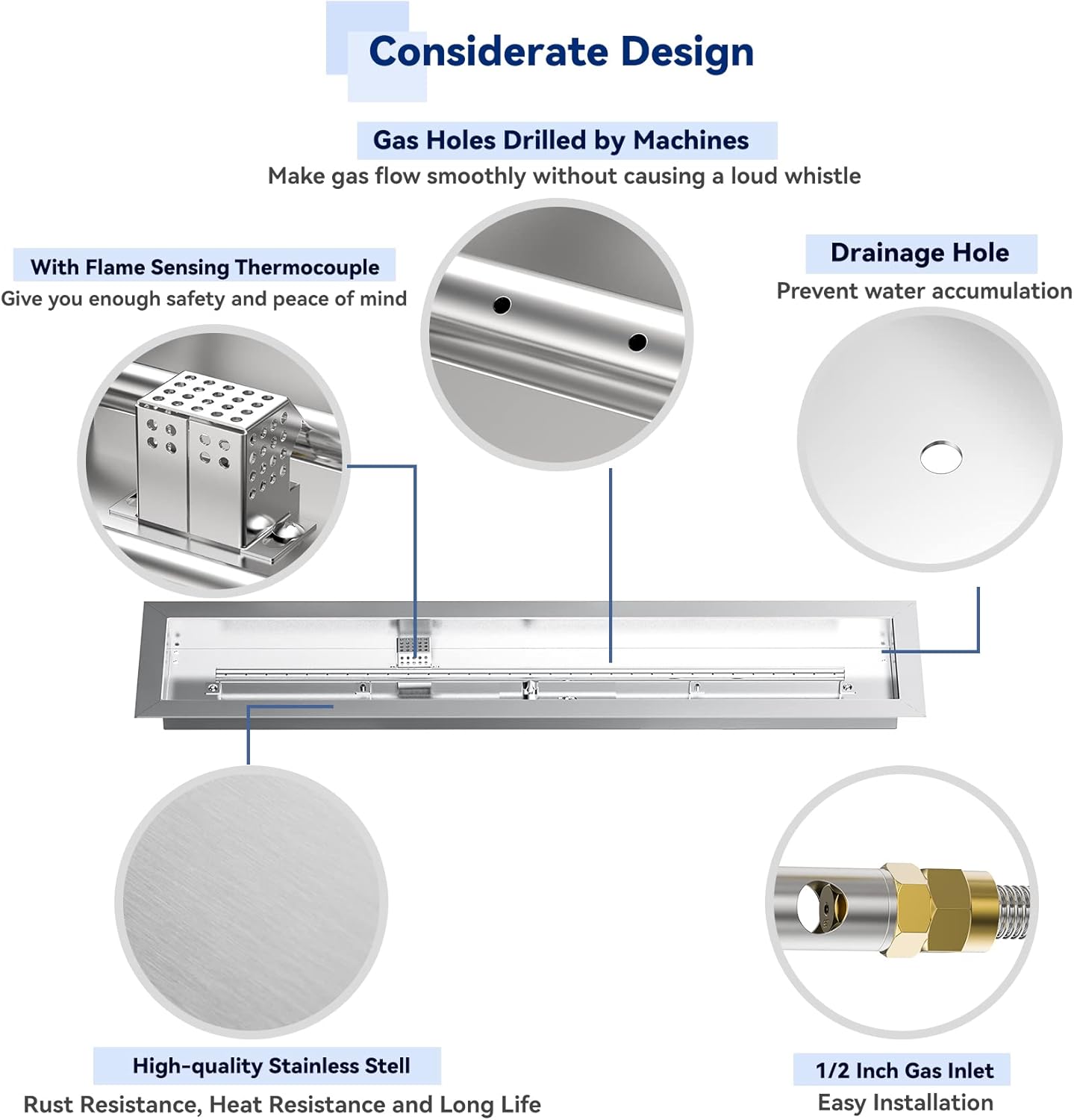 Considerate Design

Gas Holes Drilled by Machines
Make gas flow smoothly without causing a loud whistle

With Flame Sensing Thermocouple
Give you enough safety and peace of mind

Drainage Hole
Prevent water accumulation

High-quality Stainless Stell
Rust Resistance, Heat Resistance and Long Life

1/2 Inch Gas Inlet
Easy Installation