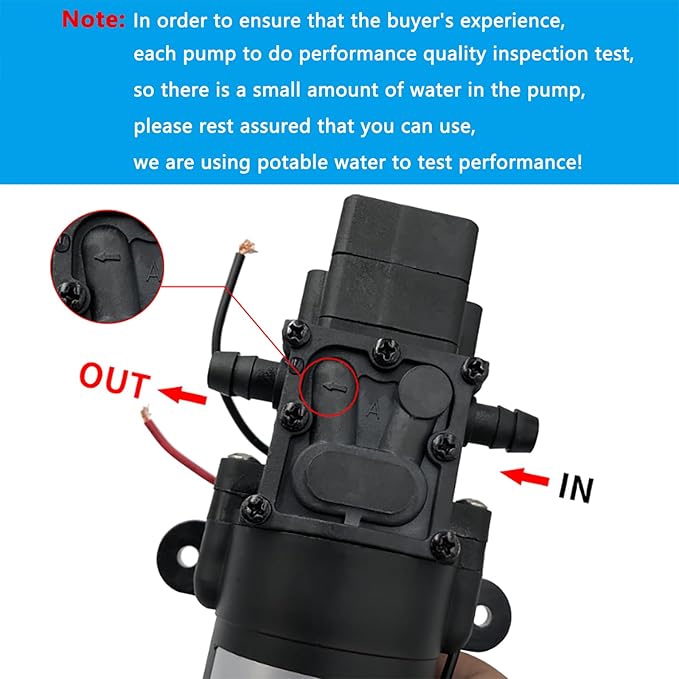 Note: In order to ensure that the buyer's experience, each pump to do performance quality inspection test, so there is a small amount of water in the pump, please rest assured that you can use, we are using potable water to test performance!

A

OUT

A

IN