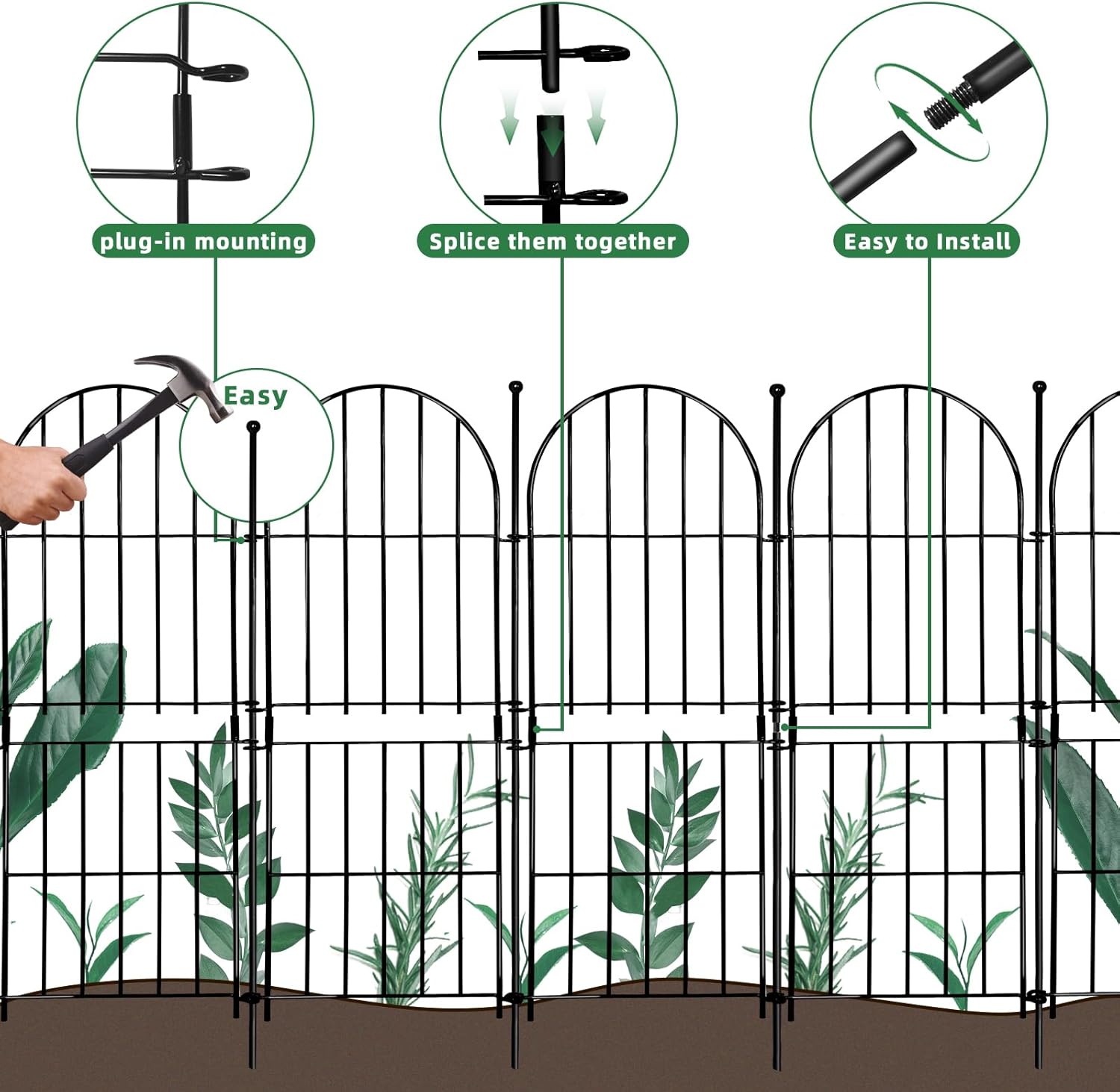 plug-in mounting

Splice them together

Easy to Install

Easy