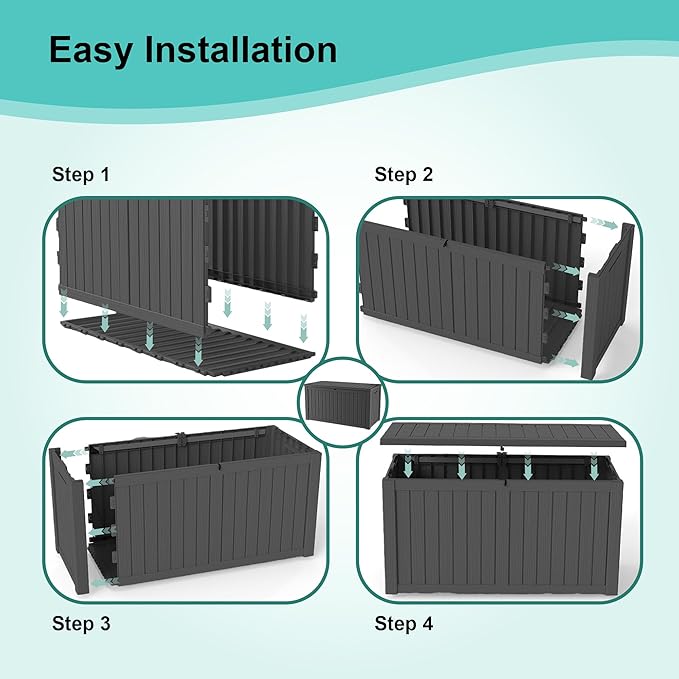 Easy Installation

Step 1

Step 2

Step 3

Step 4