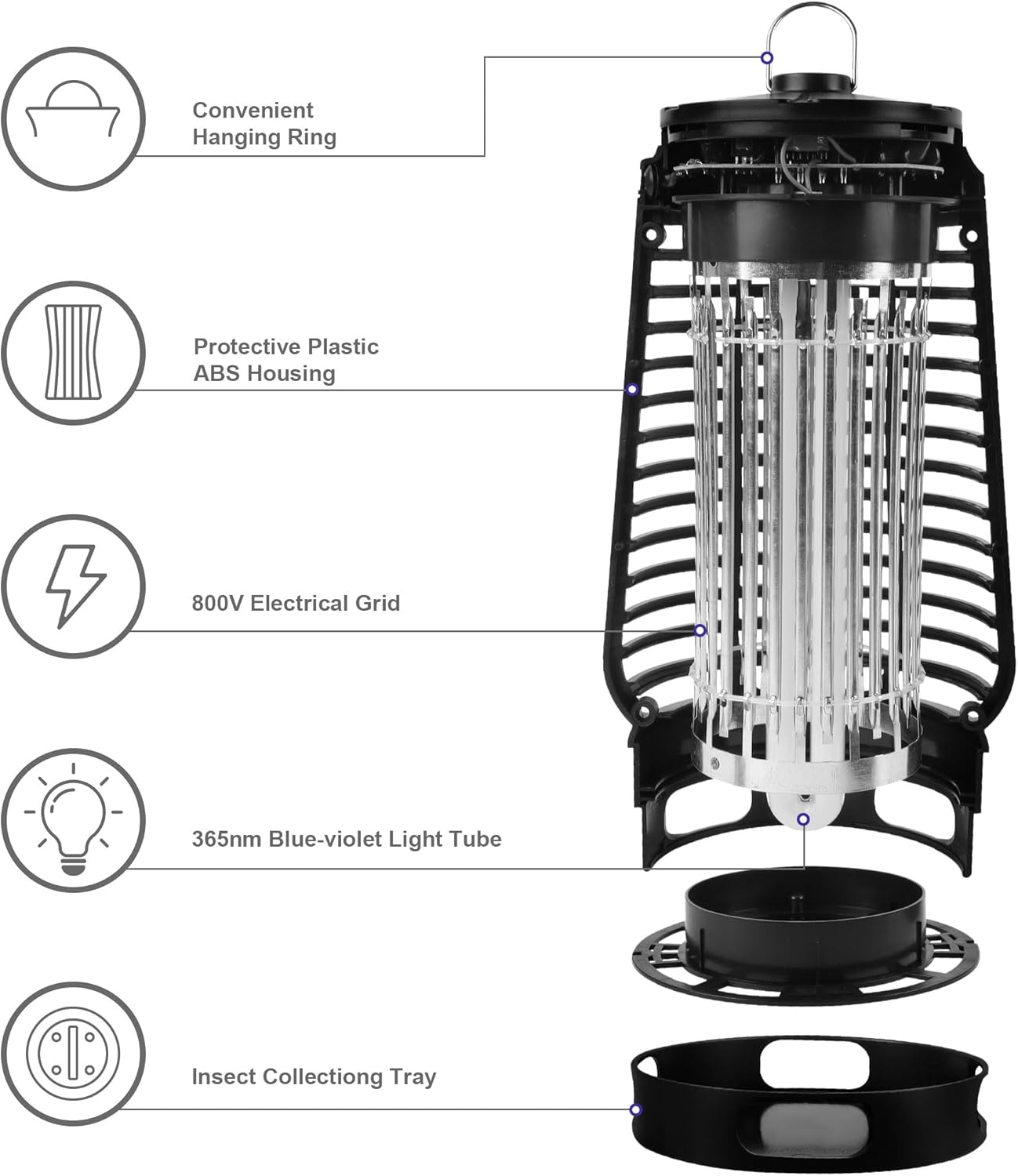 Convenient
Hanging Ring

Protective Plastic
ABS Housing

800V Electrical Grid

365nm Blue-violet Light Tube

Insect Collectiong Tray