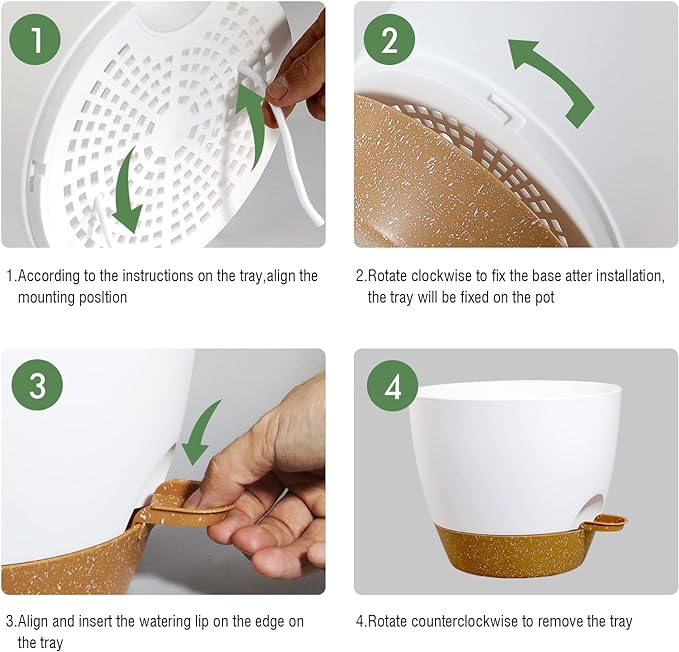 1

2

1.According to the instructions on the tray,align the mounting posltion

2.Rotate clockwise to fix the base atter installation, the tray will be fixed on the pot

3

4

3.Align and insert the watering lip on the edge on the tray

4.Rotate counterclockwise to remove the tray