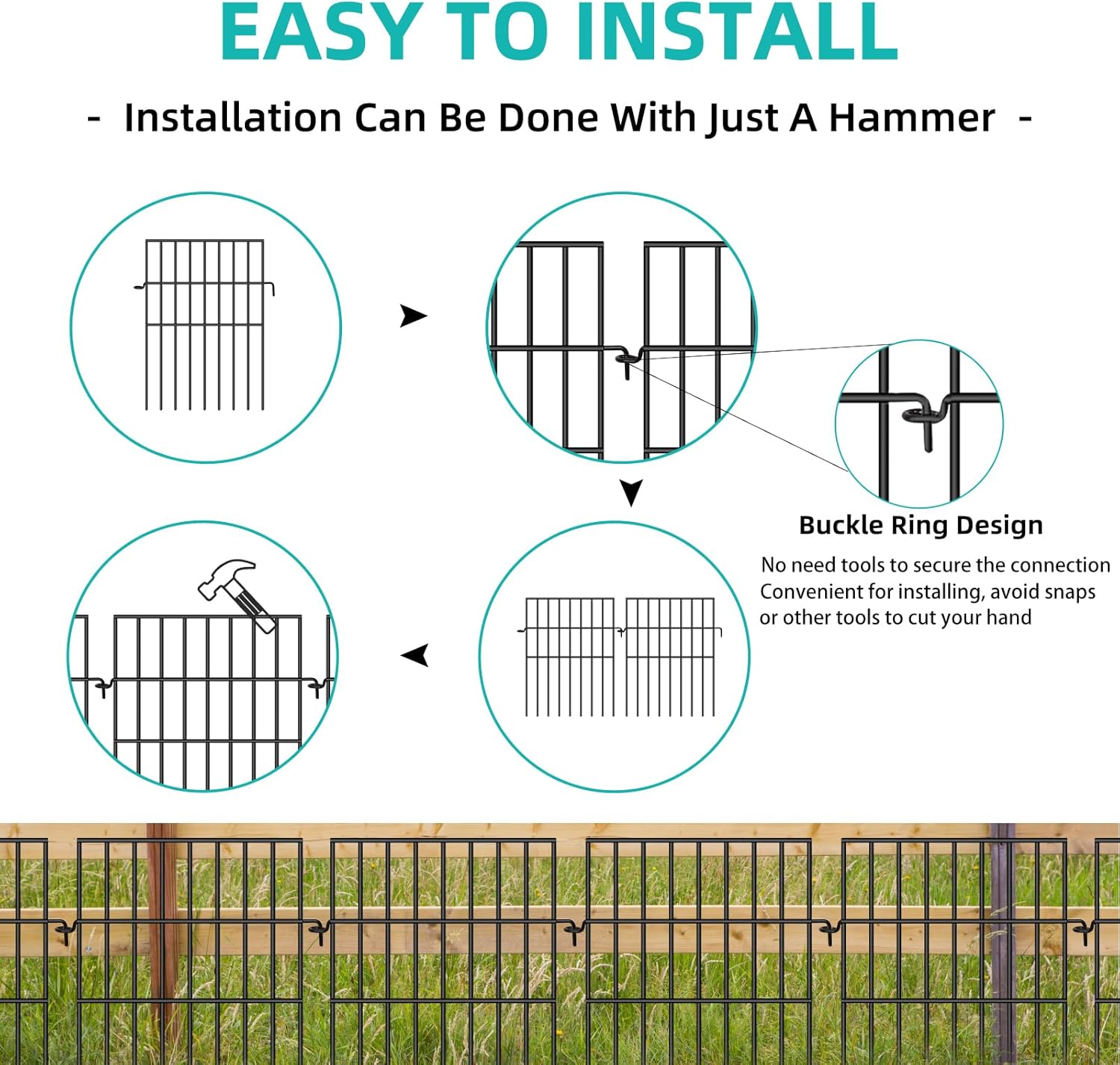 EASY TO INSTALL

- Installation Can Be Done With Just A Hammer -

Buckle Ring Design

No need tools to secure the connection
Convenient for installing, avoid snaps
or other tools to cut your hand