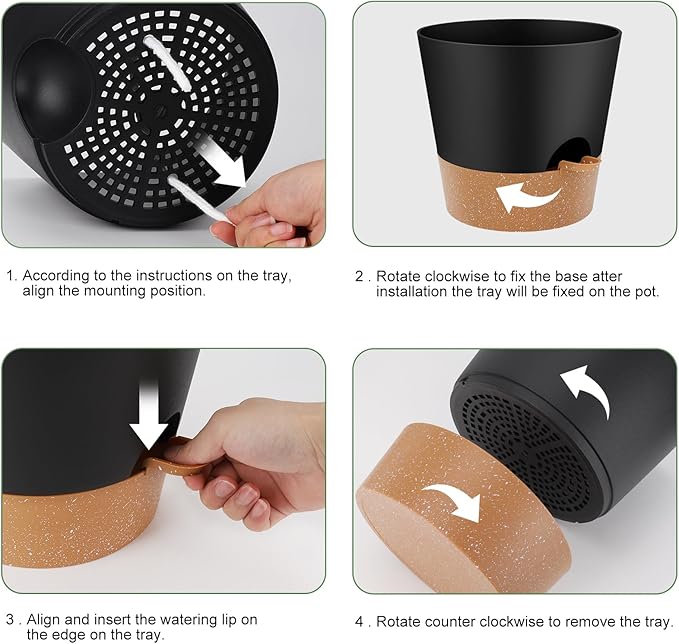 1. According to the instructions on the tray, align the mounting position.

2 . Rotate clockwise to fix the base atter installation the tray will be fixed on the pot.

3 . Align and insert the watering lip on the edge on the tray.

4 . Rotate counter clockwise to remove the tray.