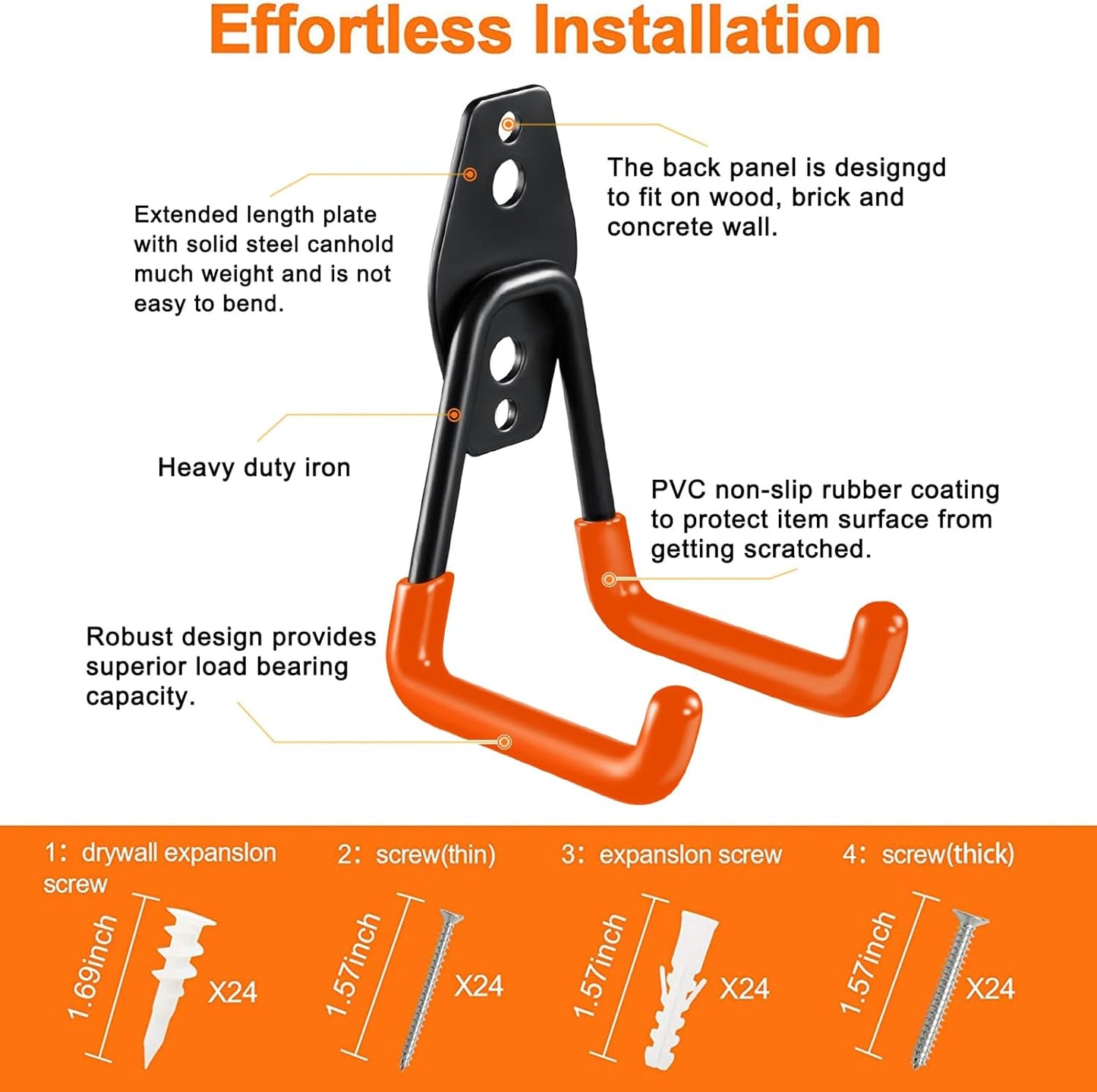 Effortless Installation

Extended length plate with solid steel canhold much weight and is not easy to bend.

The back panel is designgd to fit on wood, brick and concrete wall.

Heavy duty iron

PVC non-slip rubber coating to protect item surface from getting scratched.

Robust design provides superior load bearing capacity.

1: drywall expanslon screw

1.69inch

X24

2: screw(thin)

1.57inch

X24

3: expanslon screw

1.57inch

X24

4: screw(thick)

1.57inch

X24