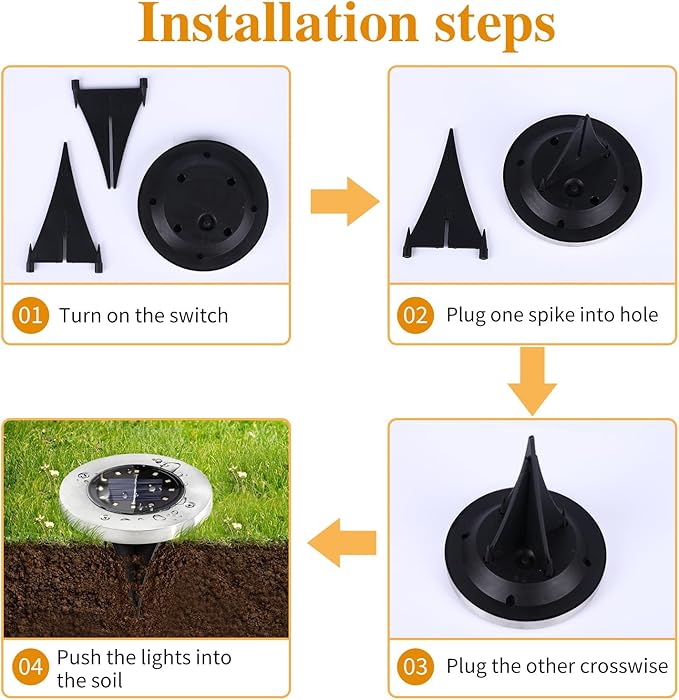 Installation steps

01 Turn on the switch

02 Plug one spike into hole

03 Plug the other crosswise

04 Push the lights into the soil