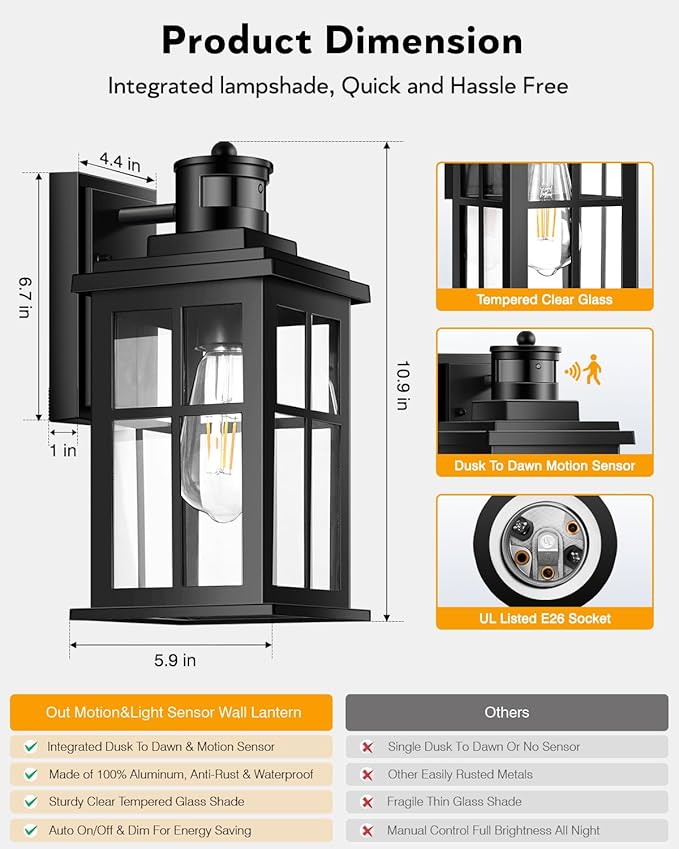 Product Dimension

Integrated lampshade, Quick and Hassle Free

4.4 in

6.7 in

1 in

10.9 in

5.9 in

Tempered Clear Glass

Dusk To Dawn Motion Sensor

UL Listed E26 Socket

| Out Motion&Light Sensor Wall Lantern | Others |
|---|---|
| Integrated Dusk To Dawn & Motion Sensor | Single Dusk To Dawn Or No Sensor |
| Made of 100% Aluminum, Anti-Rust & Waterproof | Other Easily Rusted Metals |
| Sturdy Clear Tempered Glass Shade | Fragile Thin Glass Shade |
| Auto On/Off & Dim For Energy Saving | Manual Control Full Brightness All Night |