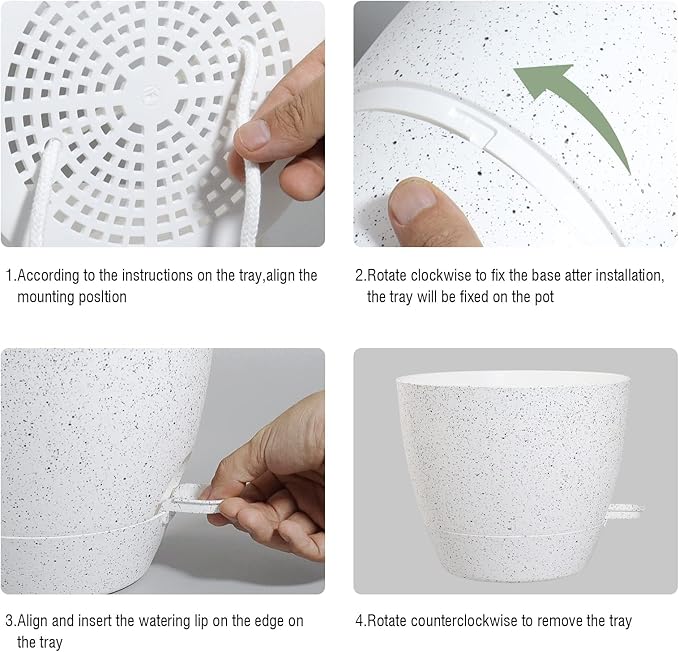 1.According to the instructions on the tray,align the mounting posltion

2.Rotate clockwise to fix the base atter installation, the tray will be fixed on the pot

3.Align and insert the watering lip on the edge on the tray

4.Rotate counterclockwise to remove the tray